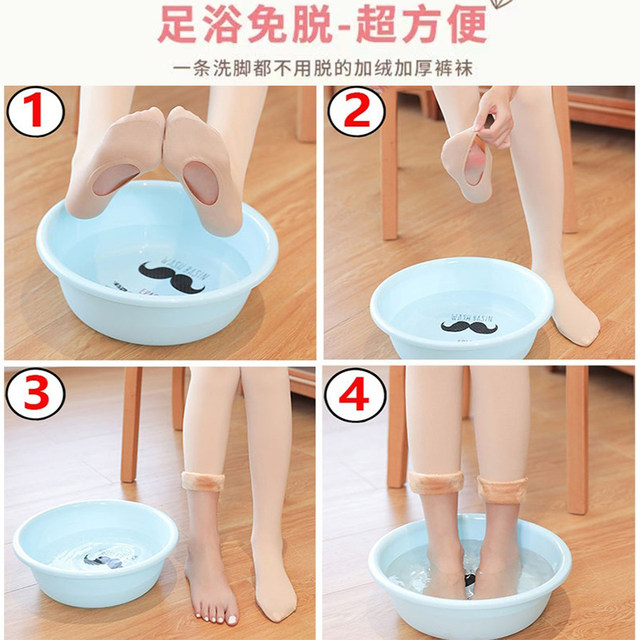 足浴免脱-超方便

一条洗脚都不用脱的加绒加厚裤袜

1

WASH BASIN

2

WASH BASIN

3

4