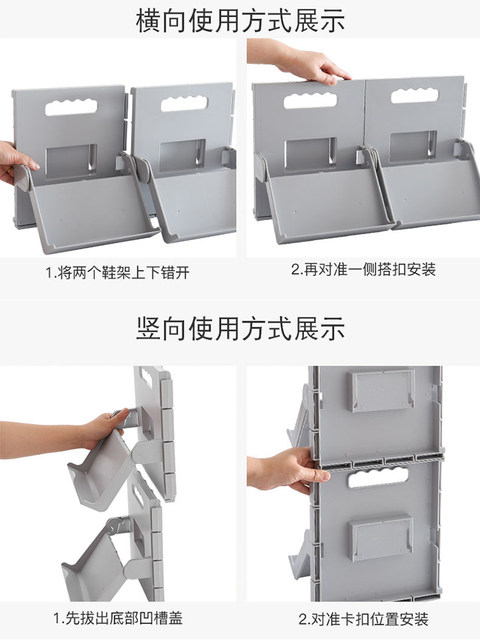 横向使用方式展示

1.将两个鞋架上下错开

2.再对准一侧搭扣安装

竖向使用方式展示

1.先拔出底部凹槽盖

2.对准卡扣位置安装