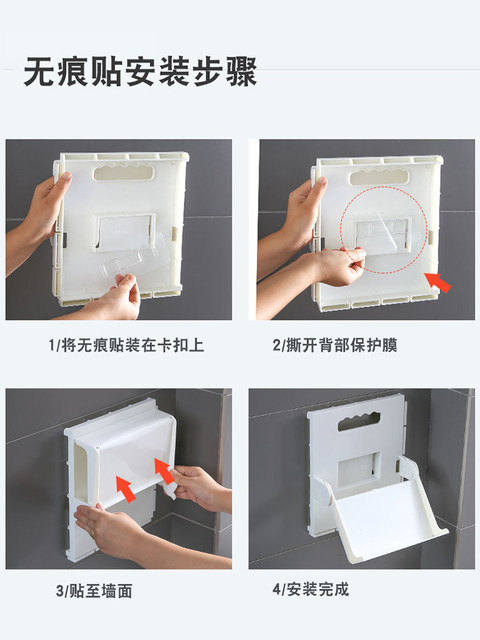 无痕贴安装步骤

1/将无痕贴装在卡扣上

2/撕开背部保护膜

3/贴至墙面

4/安装完成