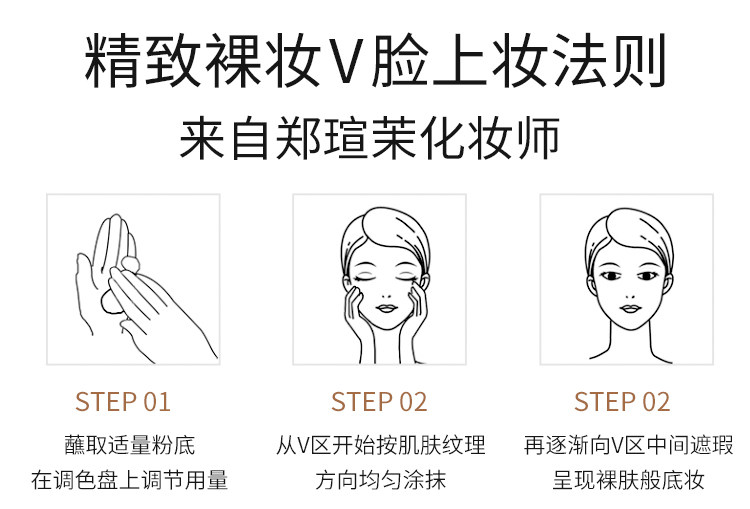 精致裸妆V脸上妆法则
来自郑瑄茉化妆师

STEP 01
蘸取适量粉底
在调色盘上调节用量

STEP 02
从V区开始按肌肤纹理
方向均匀涂抹

STEP 02
再逐渐向V区中间遮瑕
呈现裸肤般底妆