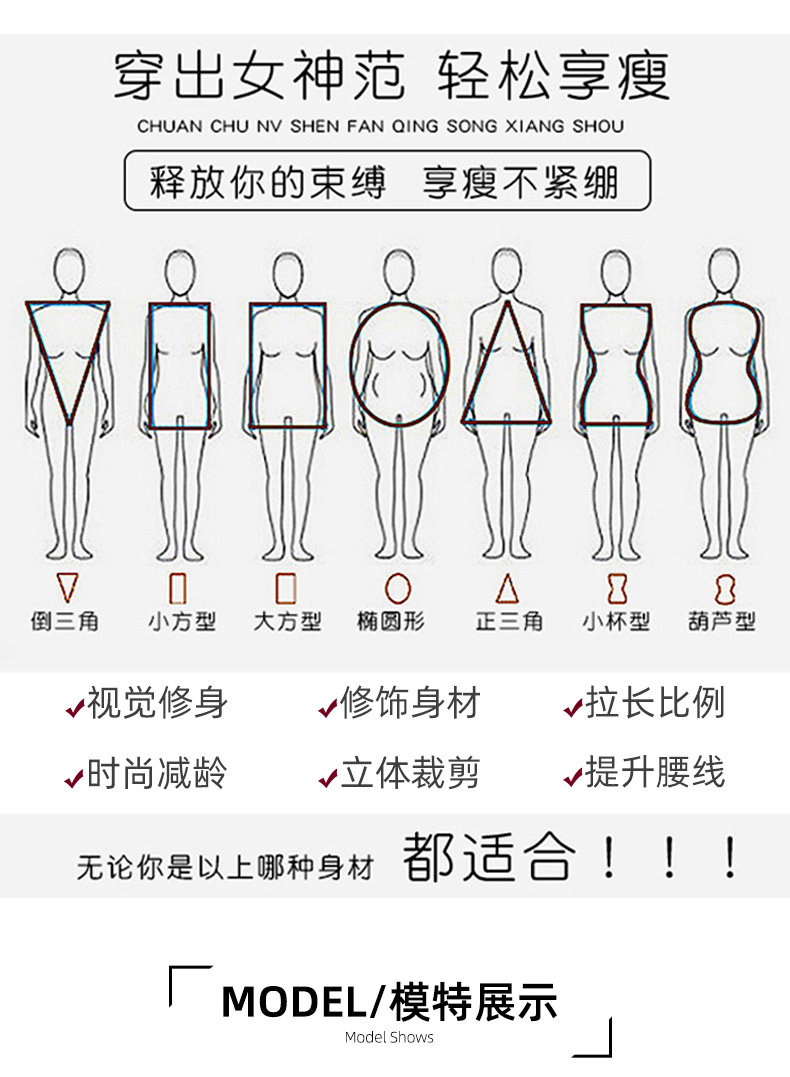 穿出女神范 轻松享瘦

CHUAN CHU NV SHEN FAN QING SONG XIANG SHOU

释放你的束缚 享瘦不紧绷

倒三角 小方型 大方型 椭圆形 正三角 小杯型 葫芦型

✔视觉修身 ✔修饰身材 ✔拉长比例

✔时尚减龄 ✔立体裁剪 ✔提升腰线

无论你是以上哪种身材 都适合！！！

MODEL/模特展示

Model Shows