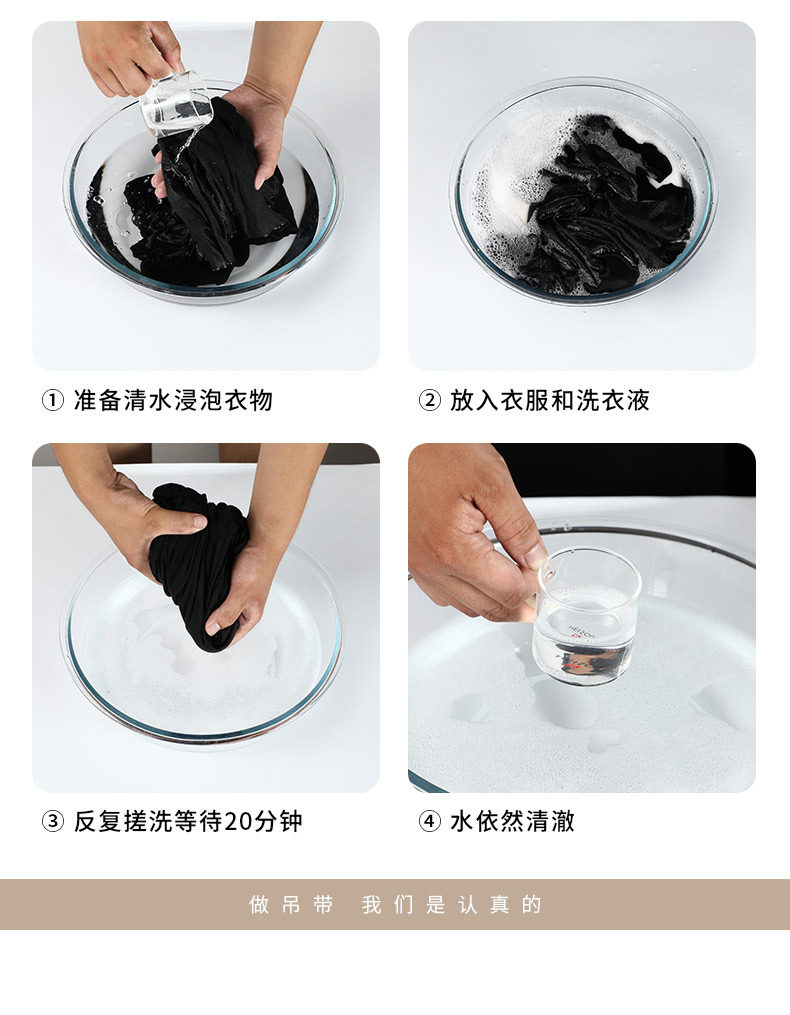 ① 准备清水浸泡衣物

② 放入衣服和洗衣液

③ 反复搓洗等待20分钟

④ 水依然清澈

做吊带 我们是认真的