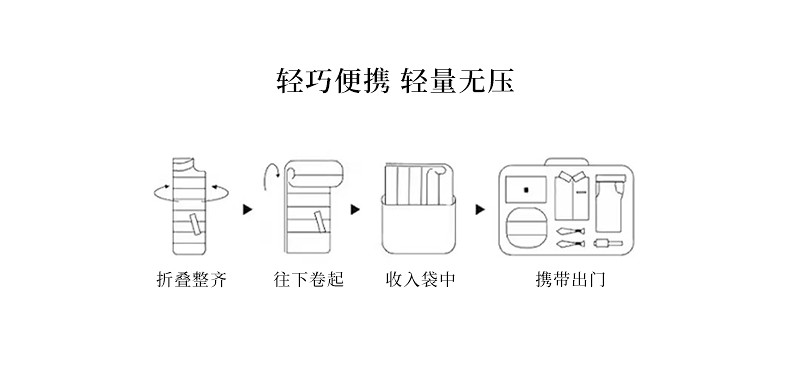 轻巧便携 轻量无压

折叠整齐

往下卷起

收入袋中

携带出门