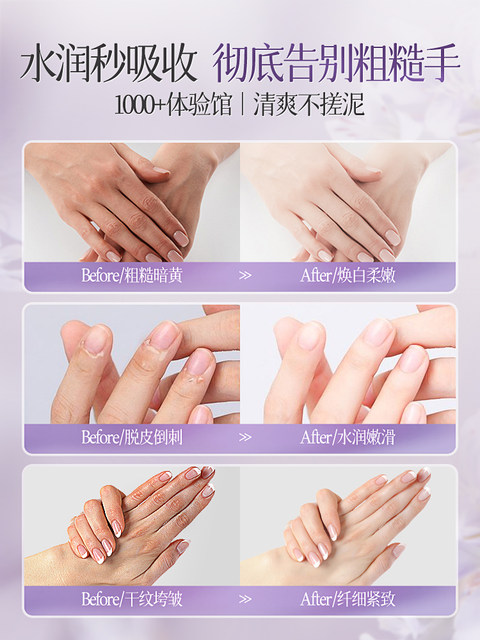 水润秒吸收 彻底告别粗糙手

1000+体验馆 | 清爽不搓泥

Before/粗糙暗黄 ≫ After/焕白柔嫩

Before/脱皮倒刺 ≫ After/水润嫩滑

Before/干纹垮皱 ≫ After/纤细紧致