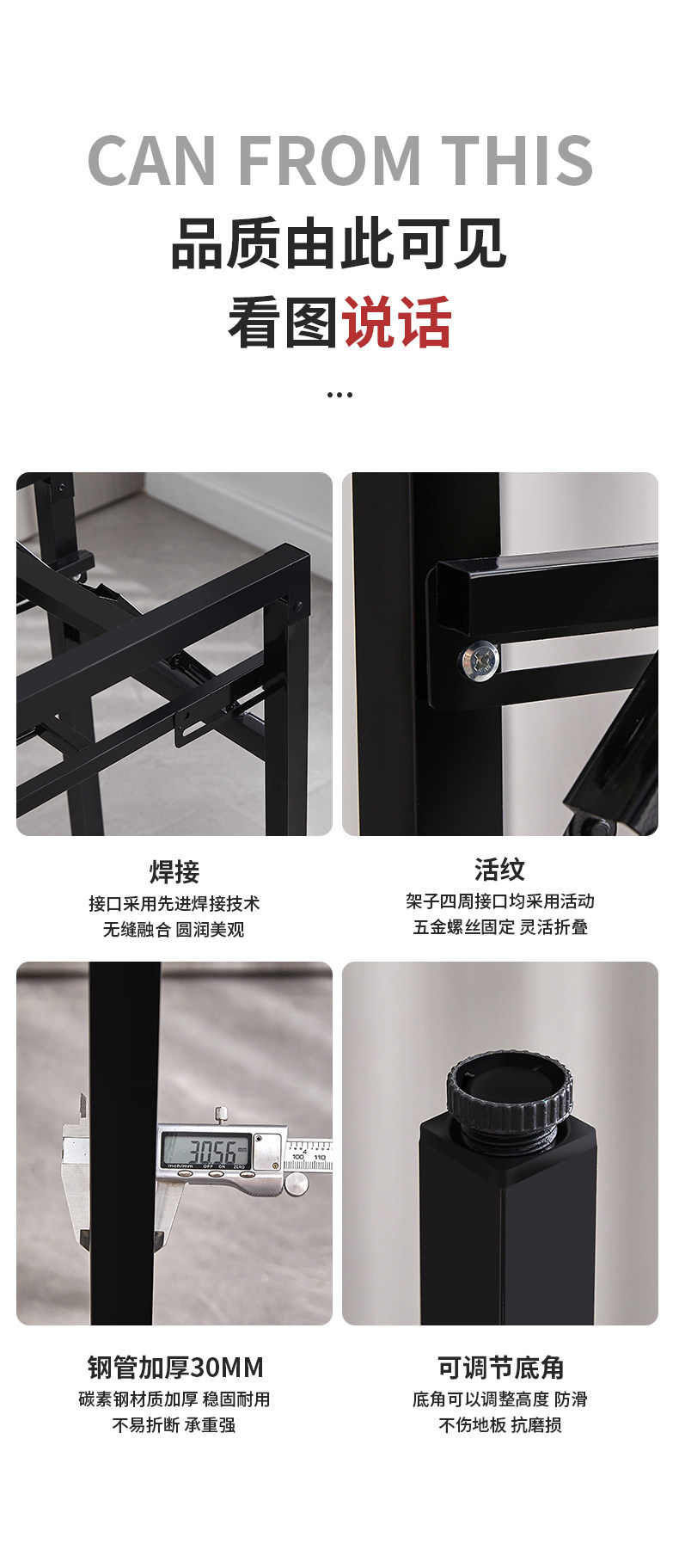 CAN FROM THIS

品质由此可见

看图说话

...

焊接

接口采用先进焊接技术
无缝融合 圆润美观

活纹

架子四周接口均采用活动
五金螺丝固定 灵活折叠

30.56 mm

inch/mm OFF ON ZERO

100 110

钢管加厚30MM

碳素钢材质加厚 稳固耐用
不易折断 承重强

可调节底角

底角可以调整高度 防滑
不伤地板 抗磨损