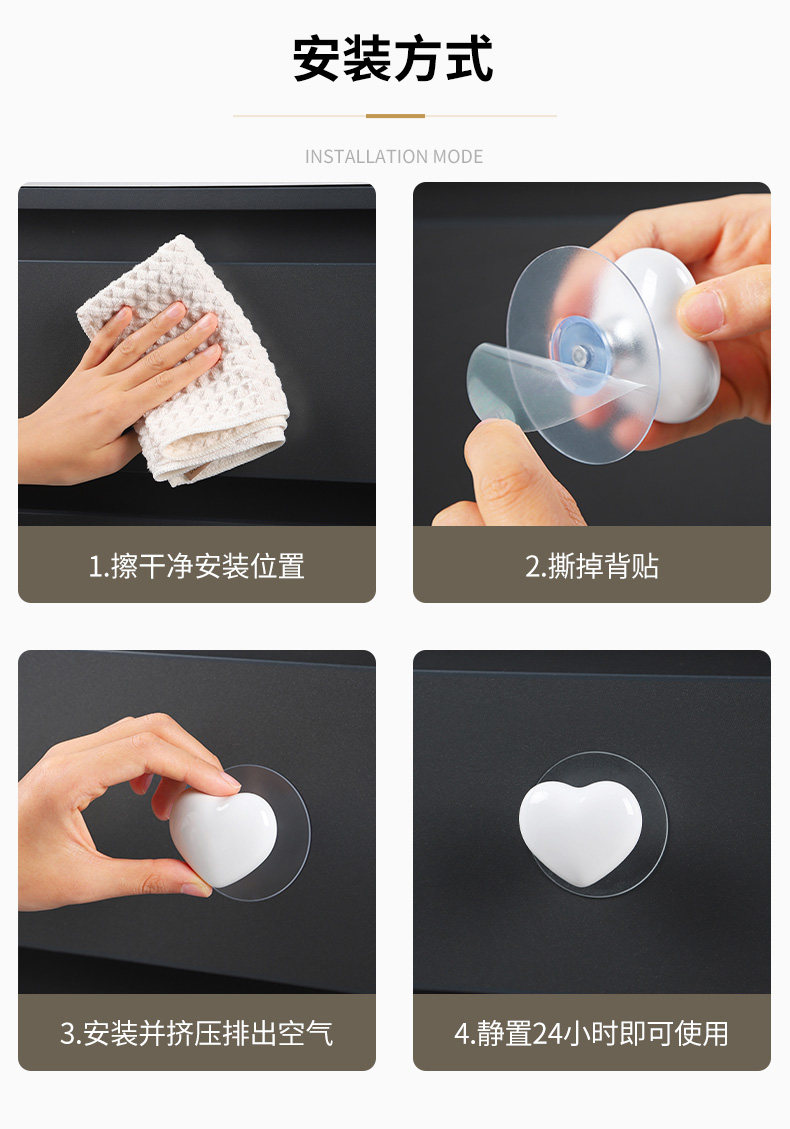 安装方式

INSTALLATION MODE

1.擦干净安装位置

2.撕掉背贴

3.安装并挤压排出空气

4.静置24小时即可使用