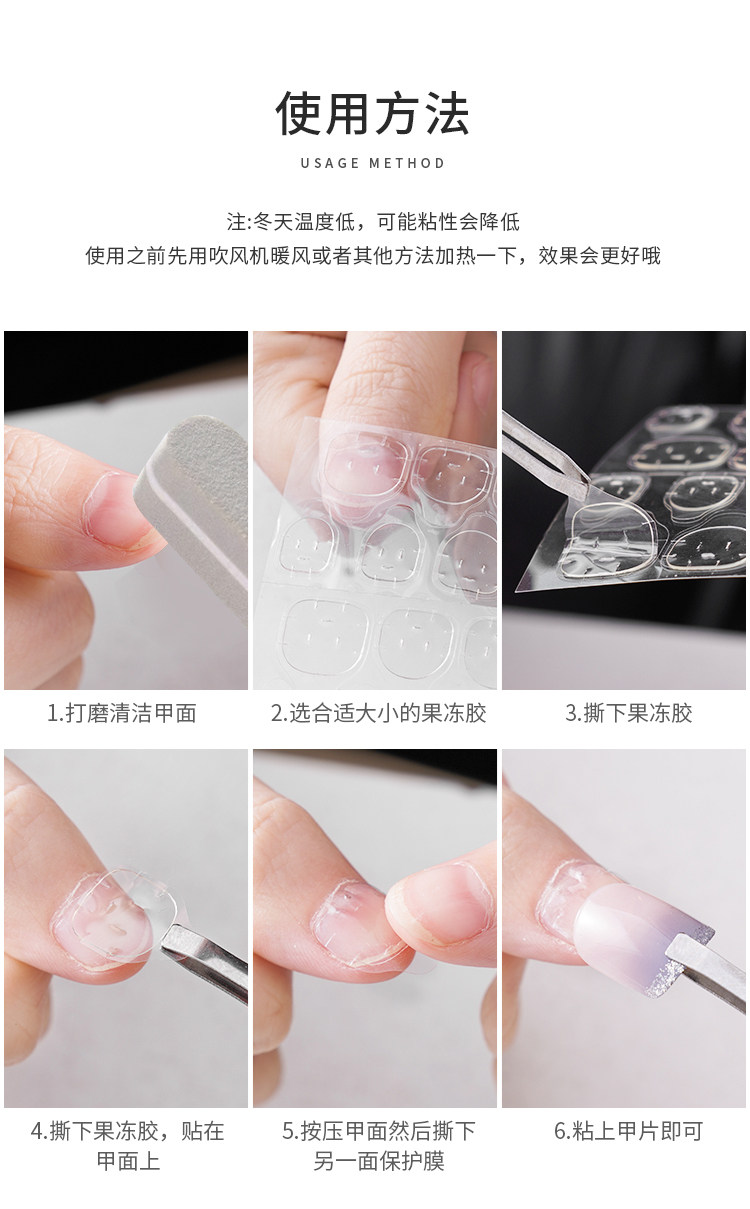 使用方法

USAGE METHOD

注:冬天温度低，可能粘性会降低
使用之前先用吹风机暖风或者其他方法加热一下，效果会更好哦

1.打磨清洁甲面

2.选合适大小的果冻胶

3.撕下果冻胶

4.撕下果冻胶，贴在甲面上

5.按压甲面然后撕下另一面保护膜

6.粘上甲片即可