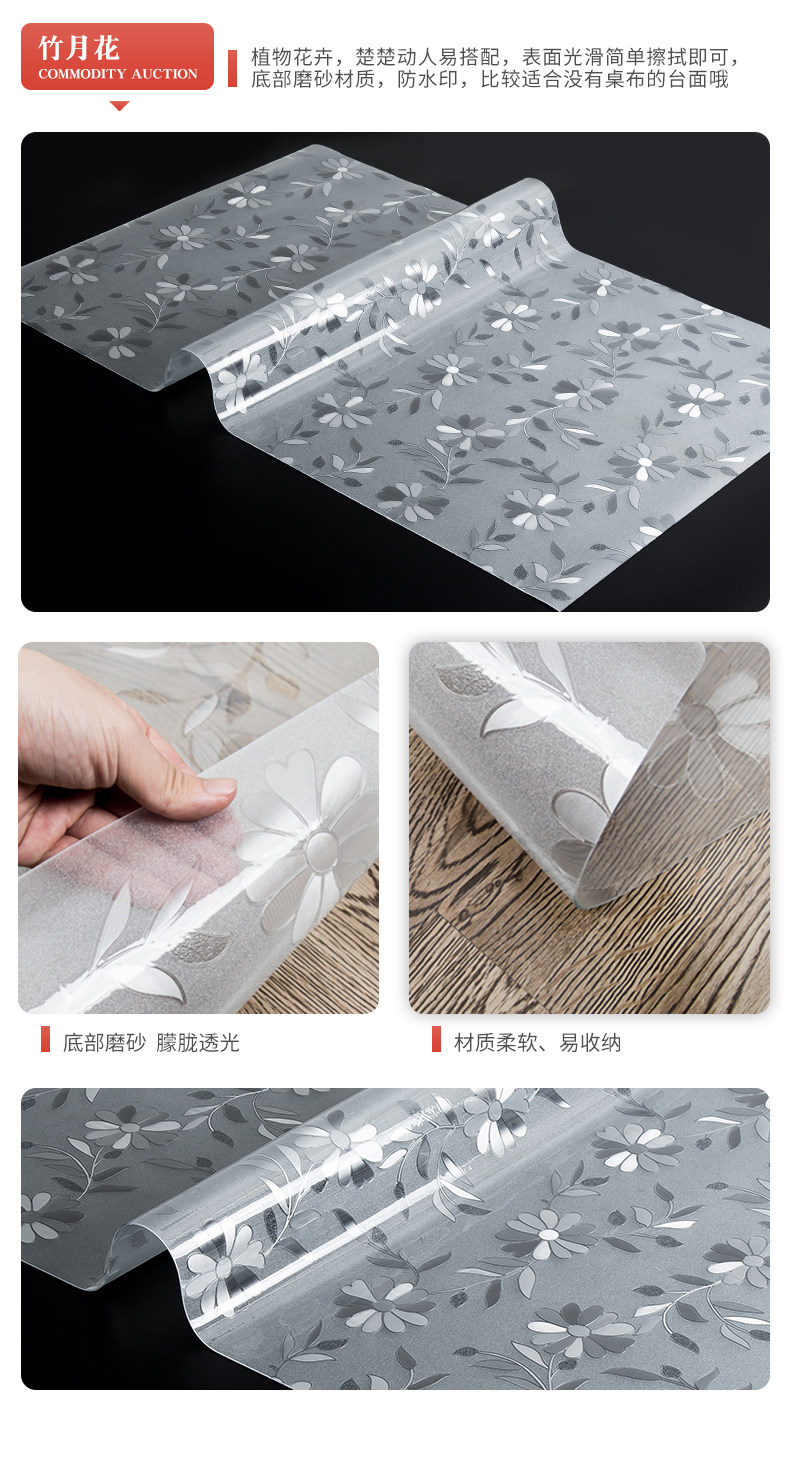 竹月花
COMMODITY AUCTION

植物花卉，楚楚动人易搭配，表面光滑简单擦拭即可，底部磨砂材质，防水印，比较适合没有桌布的台面哦

底部磨砂 朦胧透光

材质柔软、易收纳