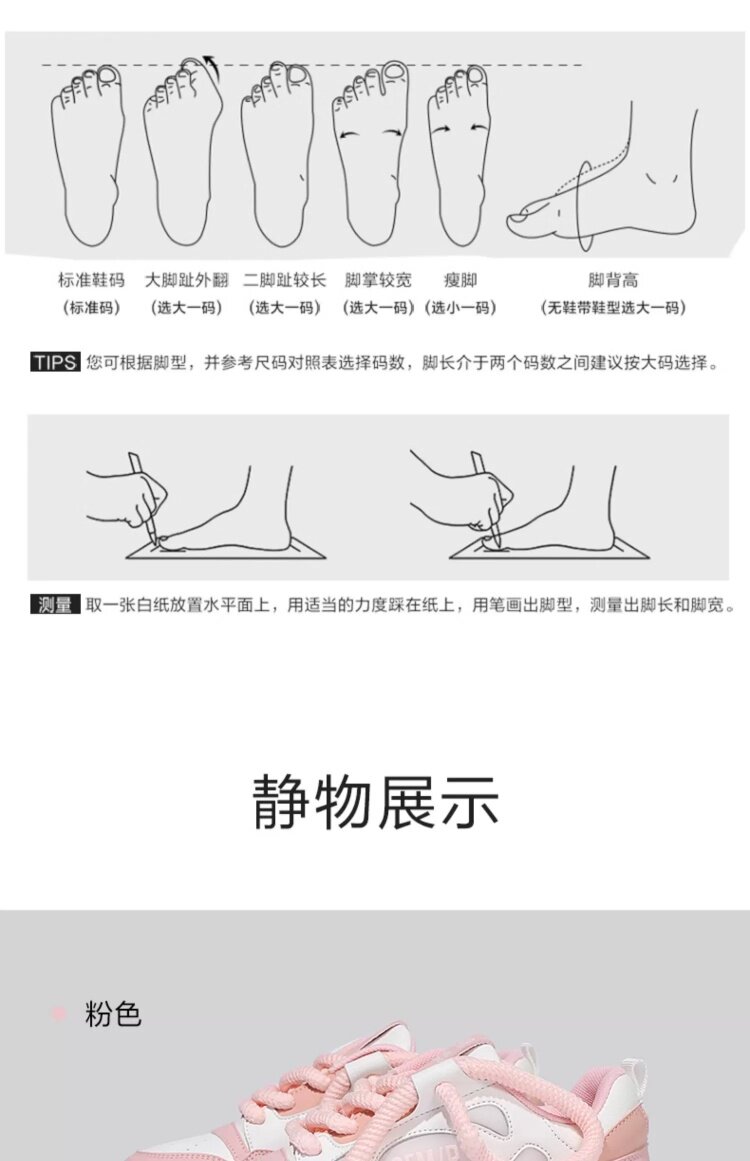 标准鞋码
(标准码)

大脚趾外翻
(选大一码)

二脚趾较长
(选大一码)

脚掌较宽
(选大一码)

瘦脚
(选小一码)

脚背高
(无鞋带鞋型选大一码)

TIPS 您可根据脚型，并参考尺码对照表选择码数，脚长介于两个码数之间建议按大码选择。

测量 取一张白纸放置水平面上，用适当的力度踩在纸上，用笔画出脚型，测量出脚长和脚宽。

静物展示

粉色