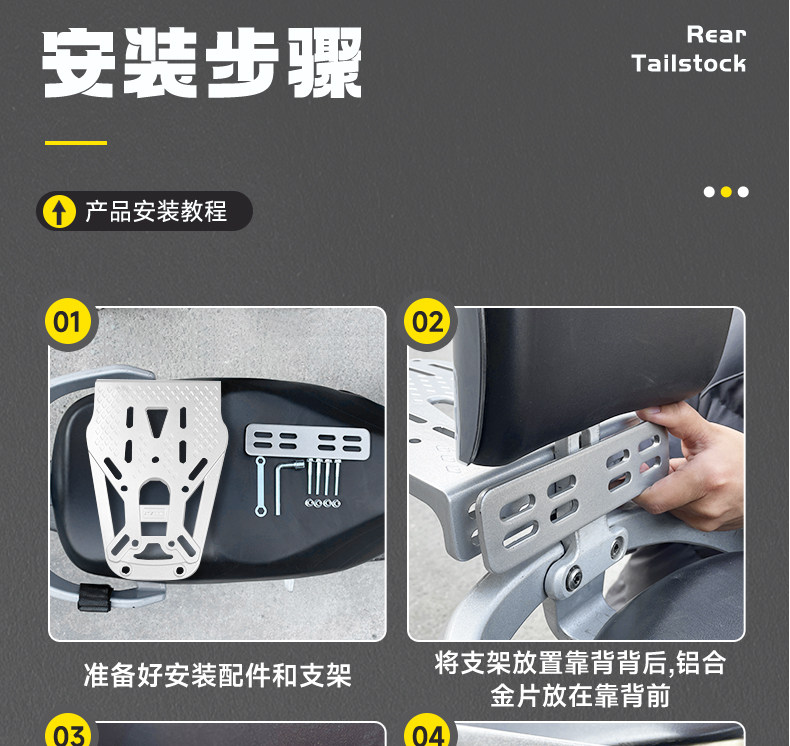 安装步骤

Rear Tailstock

产品安装教程

01

准备好安装配件和支架

02

将支架放置靠背背后,铝合金片放在靠背前

03

04