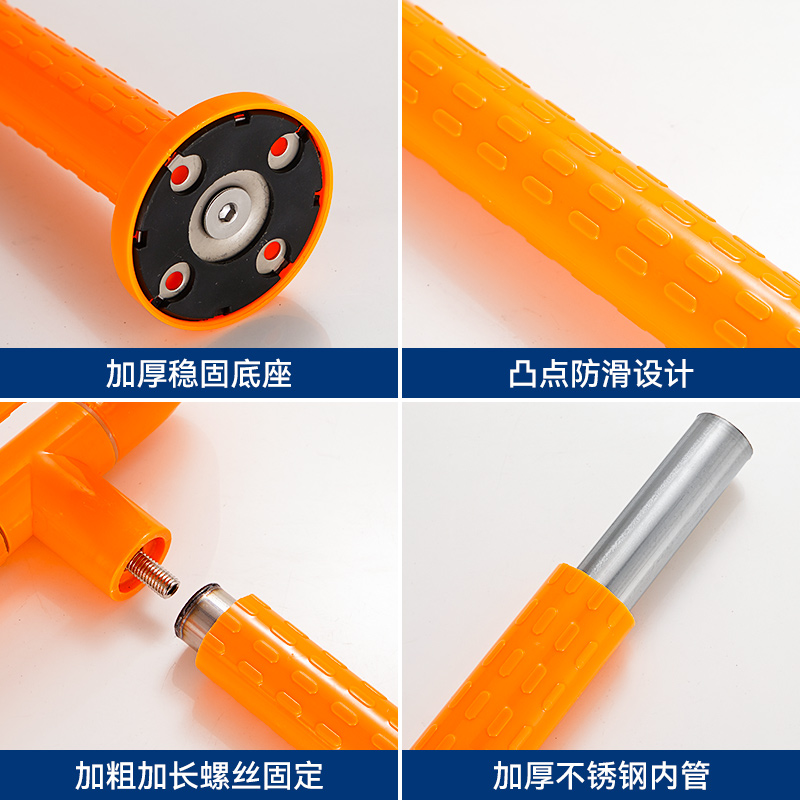 加厚稳固底座

凸点防滑设计

加粗加长螺丝固定

加厚不锈钢内管