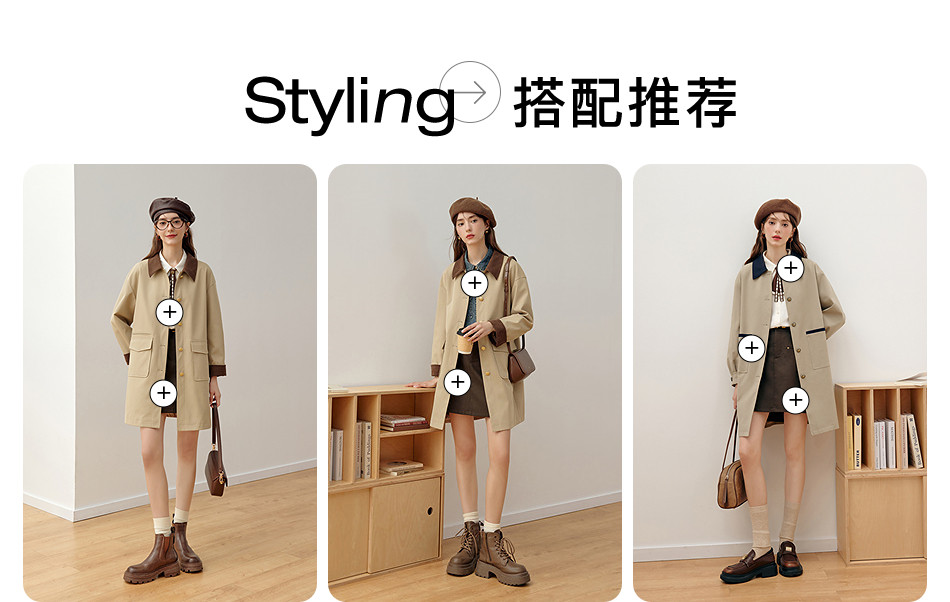 Styling 搭配推荐