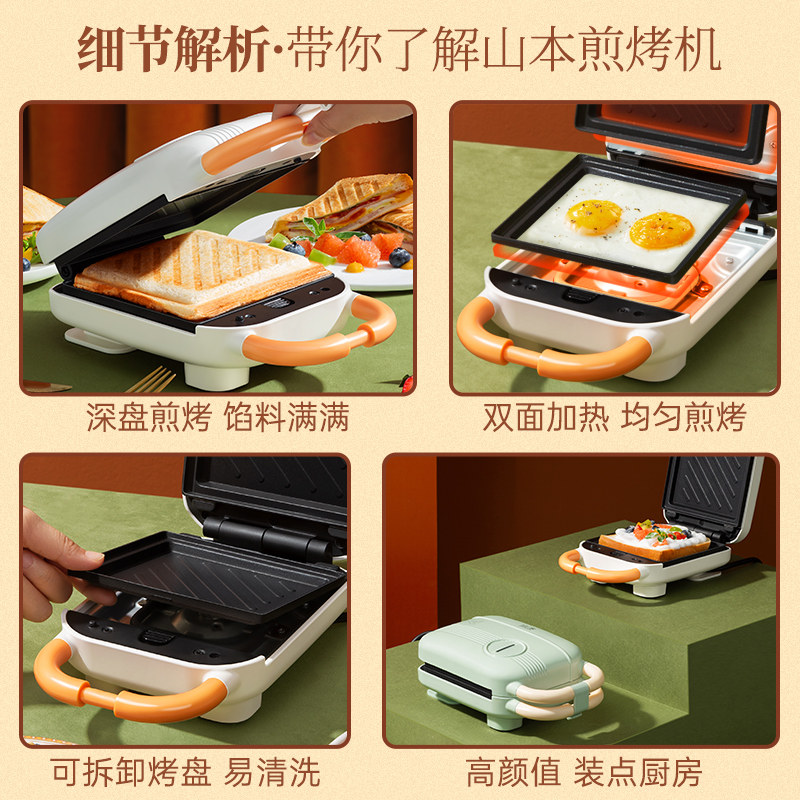 细节解析·带你了解山本煎烤机

深盘煎烤 馅料满满

双面加热 均匀煎烤

可拆卸烤盘 易清洗

高颜值 装点厨房