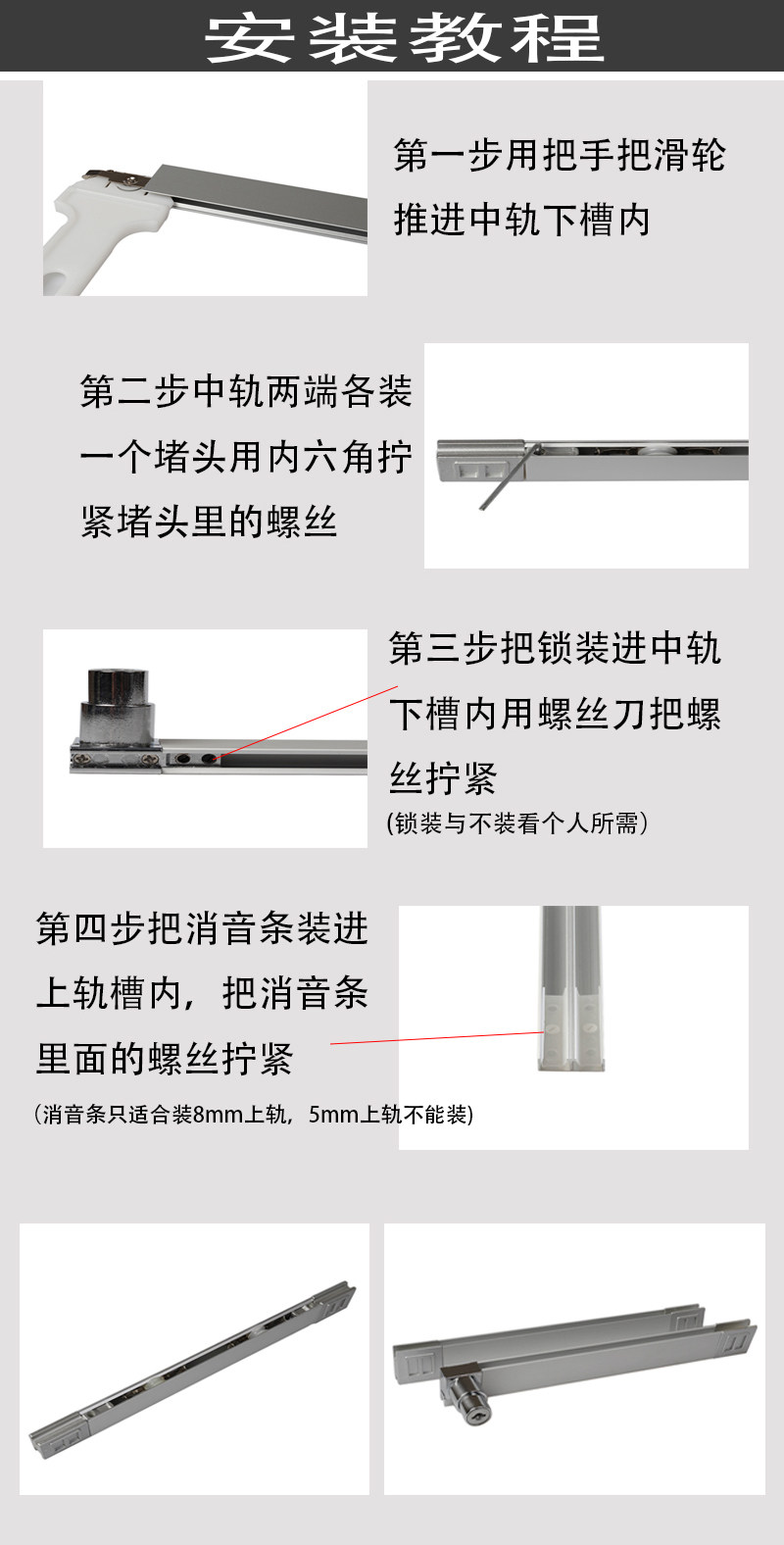 安装教程

第一步用把手把滑轮推进中轨下槽内

第二步中轨两端各装一个堵头用内六角拧紧堵头里的螺丝

第三步把锁装进中轨下槽内用螺丝刀把螺丝拧紧
(锁装与不装看个人所需)

第四步把消音条装进上轨槽内，把消音条里面的螺丝拧紧
(消音条只适合装8mm上轨，5mm上轨不能装)