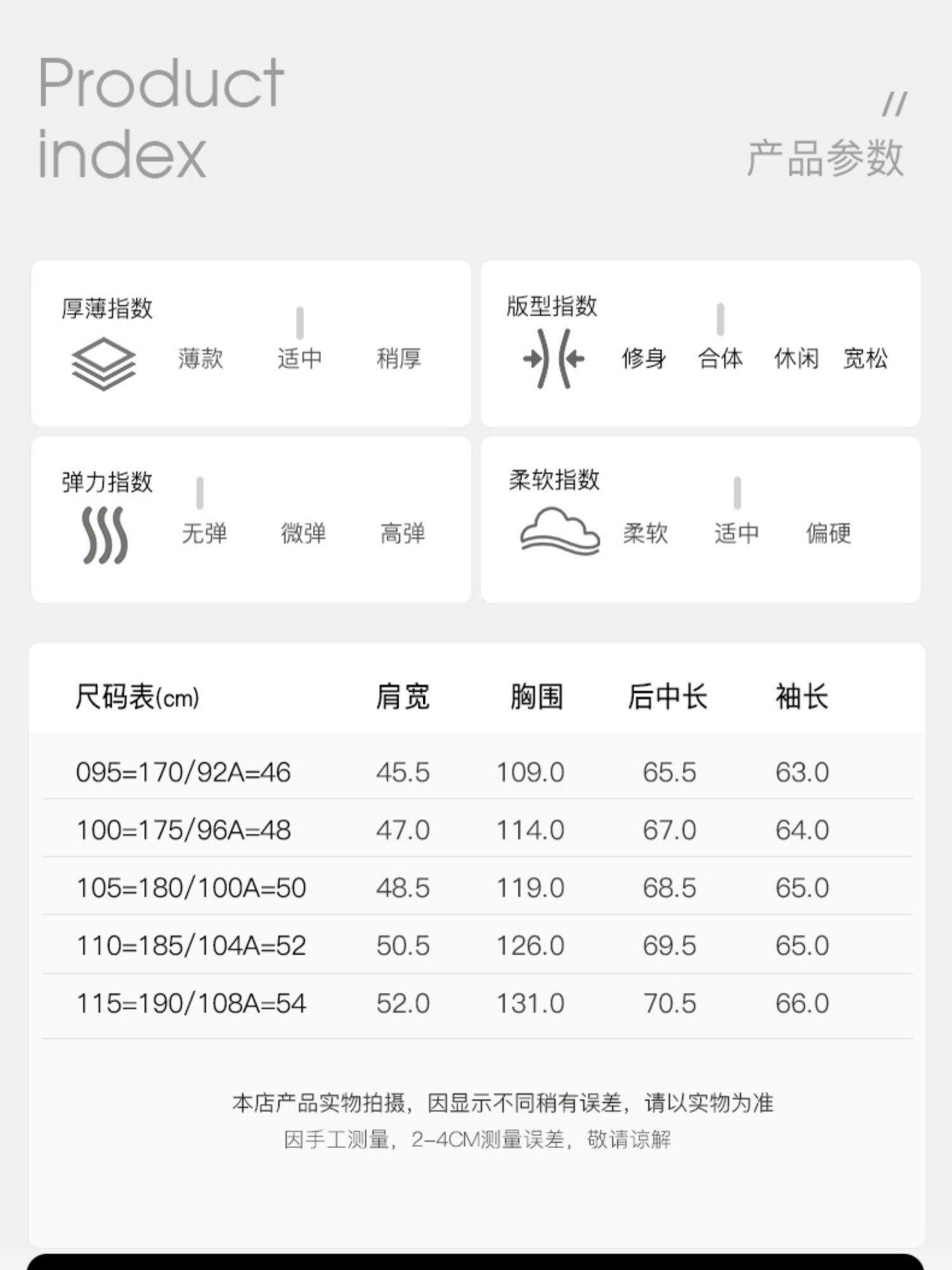 Product
index

//
产品参数

厚薄指数
薄款 适中 稍厚

版型指数
修身 合体 休闲 宽松

弹力指数
无弹 微弹 高弹

柔软指数
柔软 适中 偏硬

| 尺码表(cm) | 肩宽 | 胸围 | 后中长 | 袖长 |
|---|---|---|---|---|
| 095=170/92A=46 | 45.5 | 109.0 | 65.5 | 63.0 |
| 100=175/96A=48 | 47.0 | 114.0 | 67.0 | 64.0 |
| 105=180/100A=50 | 48.5 | 119.0 | 68.5 | 65.0 |
| 110=185/104A=52 | 50.5 | 126.0 | 69.5 | 65.0 |
| 115=190/108A=54 | 52.0 | 131.0 | 70.5 | 66.0 |

本店产品实物拍摄，因显示不同稍有误差，请以实物为准
因手工测量，2-4CM测量误差，敬请谅解