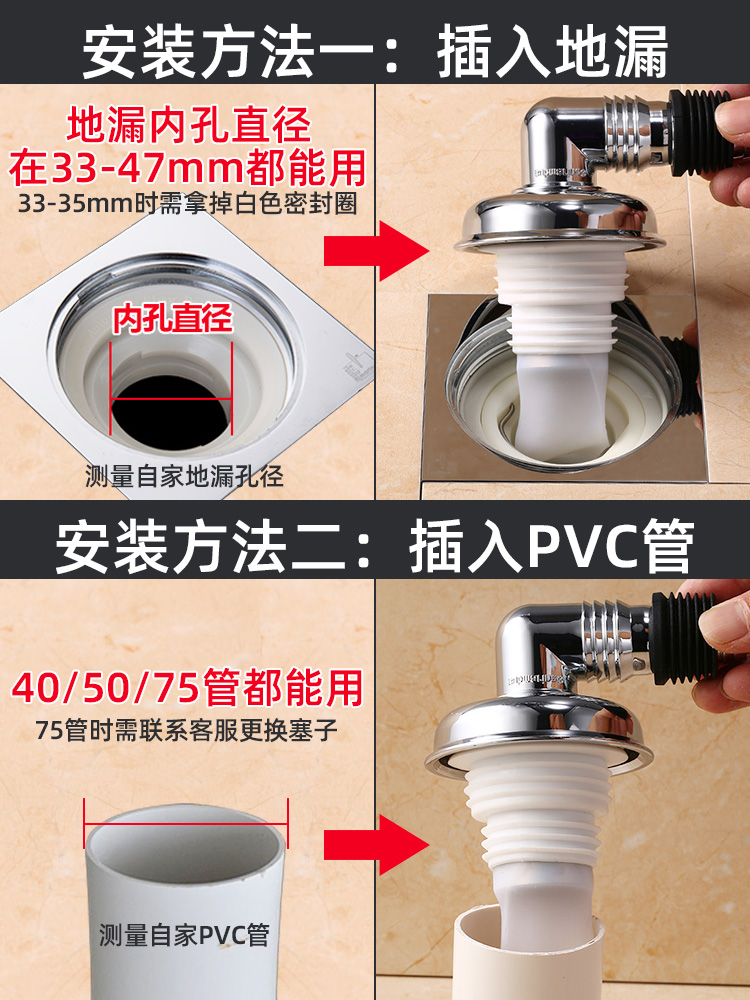 安装方法一：插入地漏

地漏内孔直径
在33-47mm都能用
33-35mm时需拿掉白色密封圈

内孔直径

测量自家地漏孔径

安装方法二：插入PVC管

40/50/75管都能用
75管时需联系客服更换塞子

测量自家PVC管