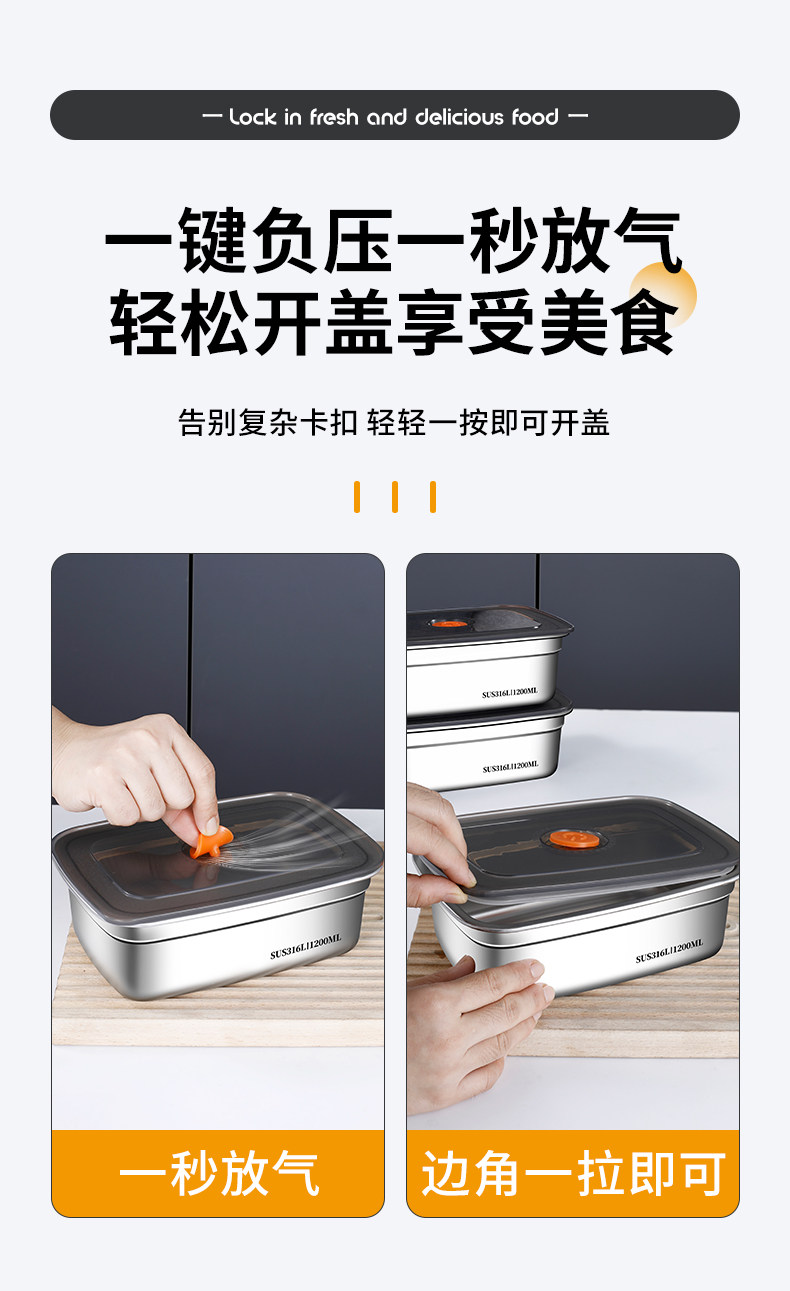 — Lock in fresh and delicious food —

一键负压一秒放气
轻松开盖享受美食

告别复杂卡扣 轻轻一按即可开盖

SUS316L|1200ML

一秒放气

SUS316L|1200ML

SUS316L|1200ML

SUS316L|1200ML

边角一拉即可