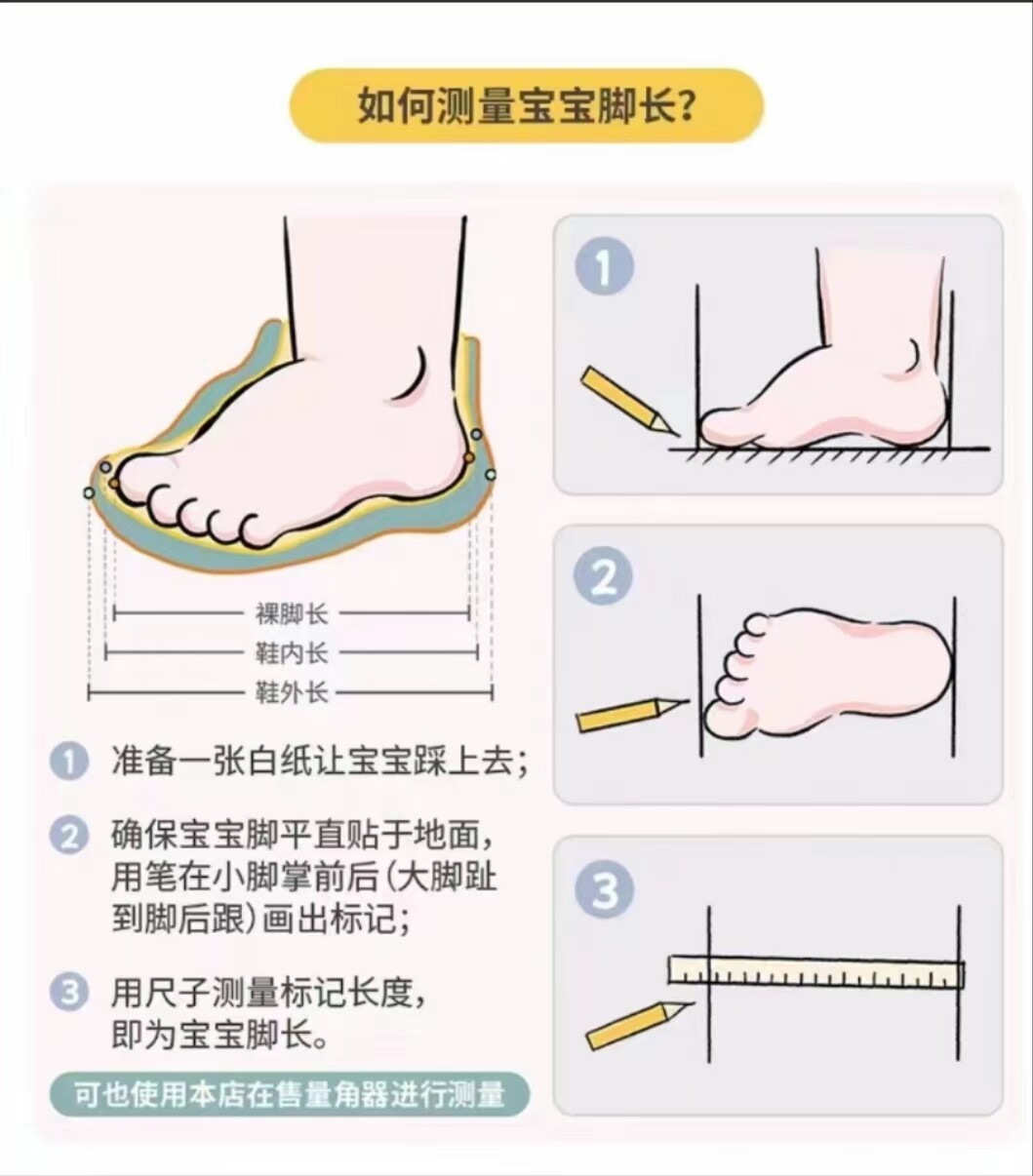 如何测量宝宝脚长?

裸脚长
鞋内长
鞋外长

1 准备一张白纸让宝宝踩上去;

2 确保宝宝脚平直贴于地面,用笔在小脚掌前后(大脚趾到脚后跟)画出标记;

3 用尺子测量标记长度,即为宝宝脚长。

可也使用本店在售量角器进行测量

1

2

3