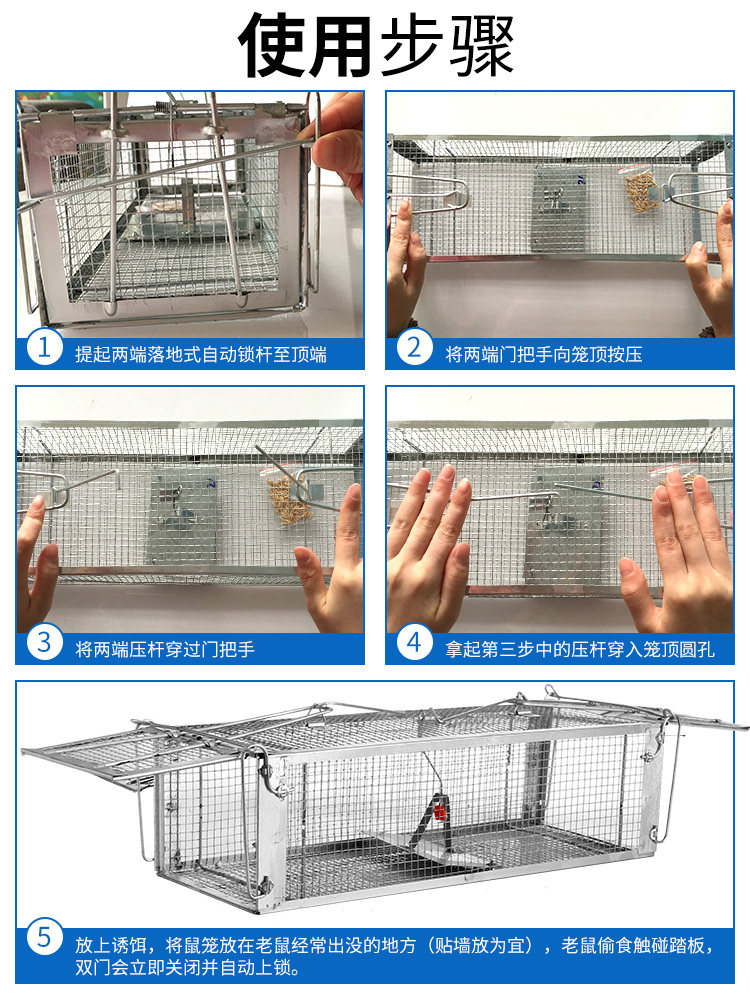 使用步骤

1 提起两端落地式自动锁杆至顶端

2 将两端门把手向笼顶按压

3 将两端压杆穿过门把手

4 拿起第三步中的压杆穿入笼顶圆孔

5 放上诱饵，将鼠笼放在老鼠经常出没的地方（贴墙放为宜），老鼠偷食触碰踏板，双门会立即关闭并自动上锁。