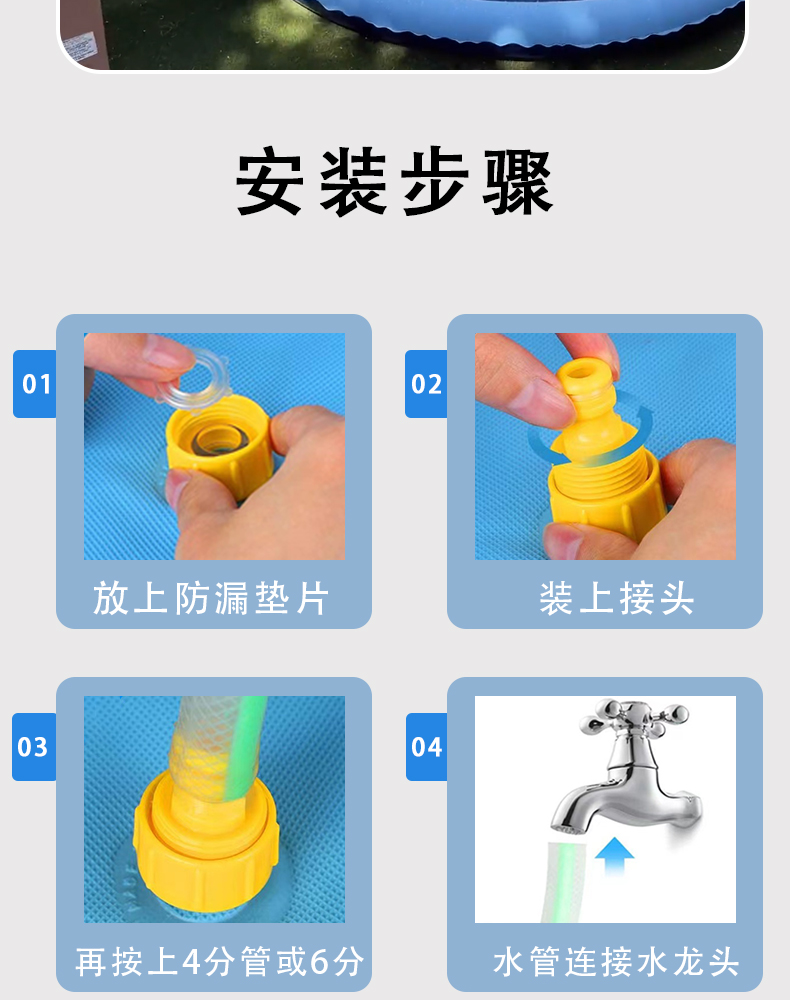 安装步骤

01
放上防漏垫片

02
装上接头

03
再接上4分管或6分

04
水管连接水龙头