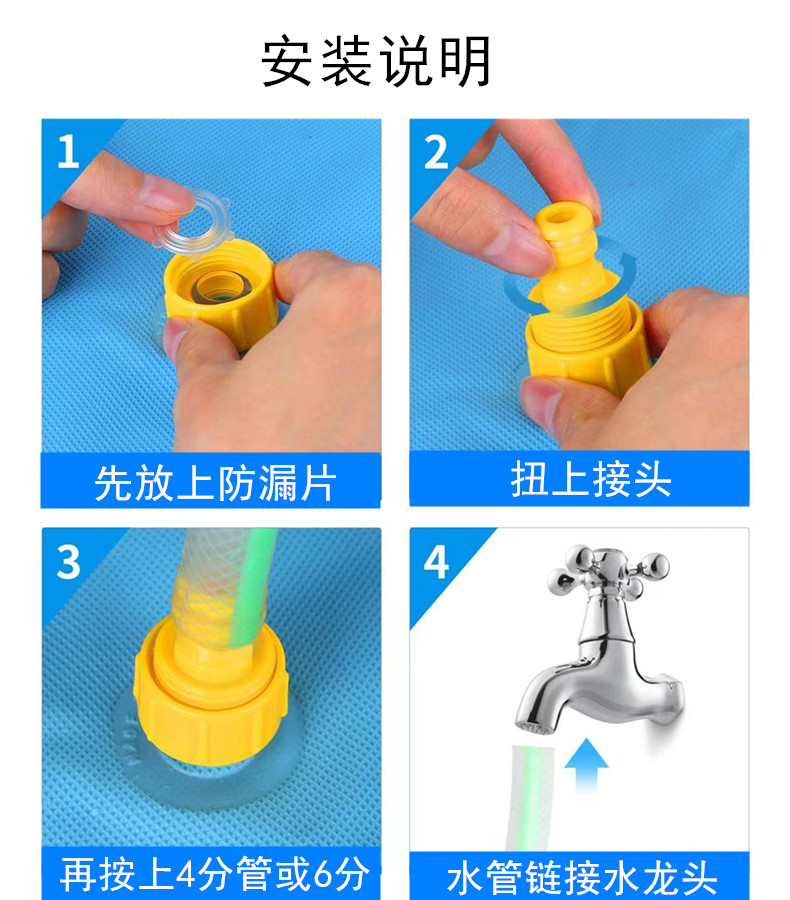 安装说明

1

先放上防漏片

2

扭上接头

3

再按上4分管或6分

4

水管链接水龙头