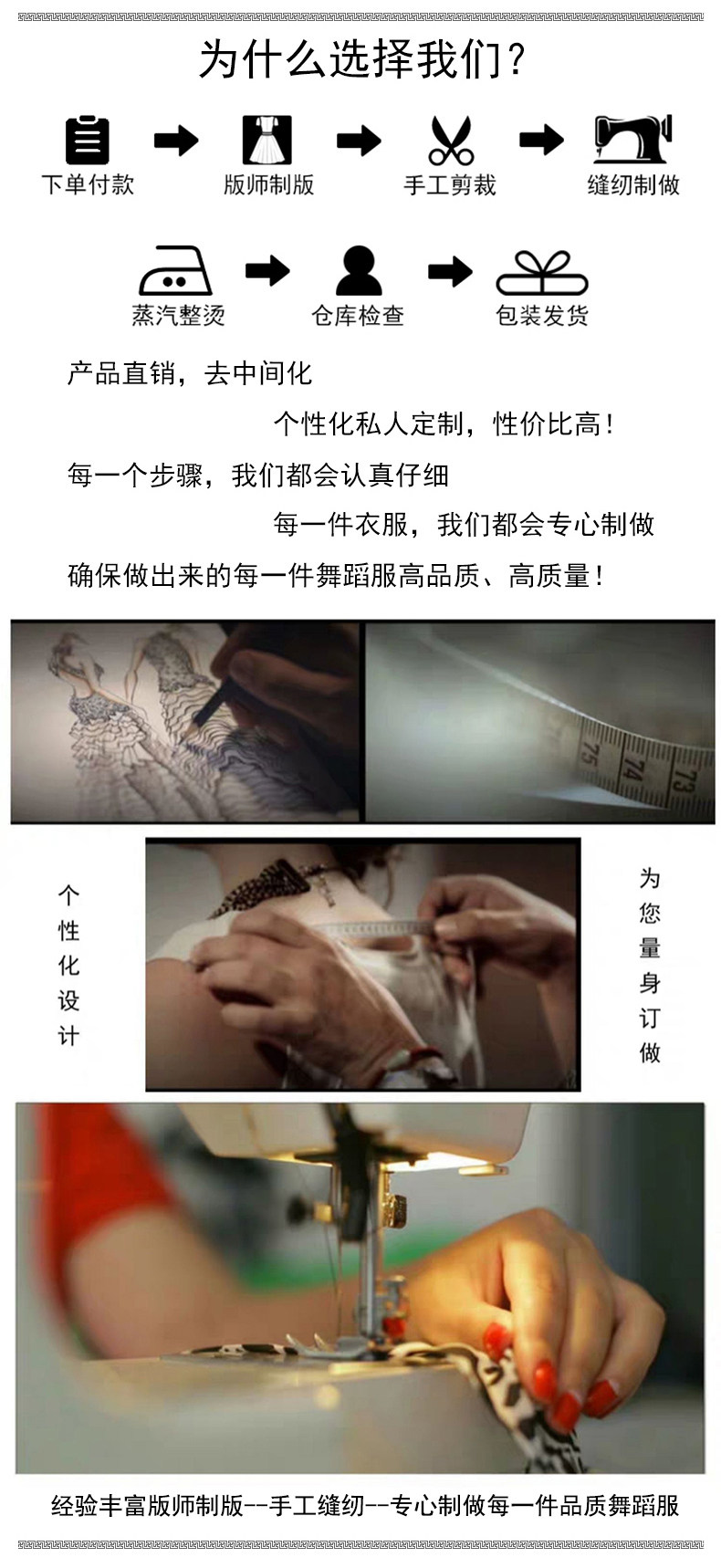 为什么选择我们?

下单付款

版师制版

手工剪裁

缝纫制做

蒸汽整烫

仓库检查

包装发货

产品直销，去中间化

个性化私人定制，性价比高!

每一个步骤，我们都会认真仔细

每一件衣服，我们都会专心制做

确保做出来的每一件舞蹈服高品质、高质量!

75 74 73

个性化设计

为您量身订做

经验丰富版师制版--手工缝纫--专心制做每一件品质舞蹈服