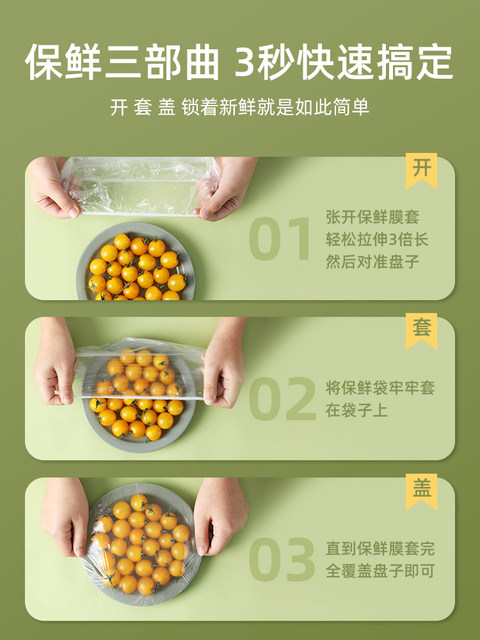 保鲜三部曲 3秒快速搞定

开 套 盖 锁着新鲜就是如此简单

开

01

张开保鲜膜套
轻松拉伸3倍长
然后对准盘子

套

02

将保鲜袋牢牢套
在袋子上

盖

03

直到保鲜膜套完
全覆盖盘子即可