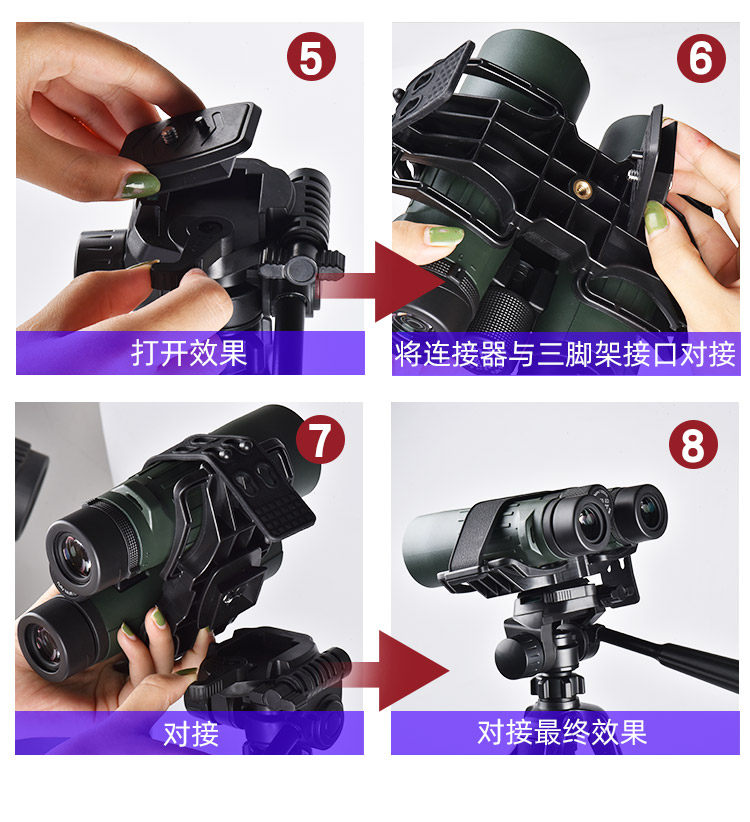 5

打开效果

6

将连接器与三脚架接口对接

7

对接

8

对接最终效果