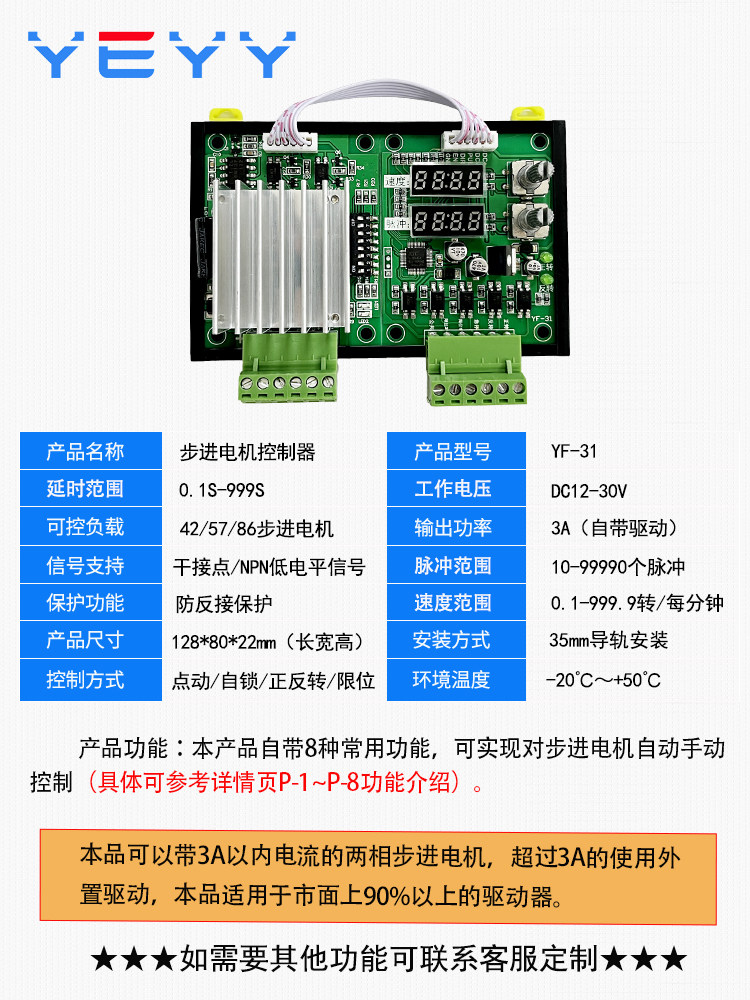 YEYY

速度
脉冲
YF-31

| 产品名称 | 步进电机控制器 | 产品型号 | YF-31 |
|---|---|---|---|
| 延时范围 | 0.1S-999S | 工作电压 | DC12-30V |
| 可控负载 | 42/57/86步进电机 | 输出功率 | 3A（自带驱动） |
| 信号支持 | 干接点/NPN低电平信号 | 脉冲范围 | 10-99990个脉冲 |
| 保护功能 | 防反接保护 | 速度范围 | 0.1-999.9转/每分钟 |
| 产品尺寸 | 128*80*22mm（长宽高） | 安装方式 | 35mm导轨安装 |
| 控制方式 | 点动/自锁/正反转/限位 | 环境温度 | -20°C～+50°C |

产品功能：本产品自带8种常用功能，可实现对步进电机自动手动控制（具体可参考详情页P-1~P-8功能介绍）。

本品可以带3A以内电流的两相步进电机，超过3A的使用外置驱动，本品适用于市面上90%以上的驱动器。

★★★如需要其他功能可联系客服定制★★★