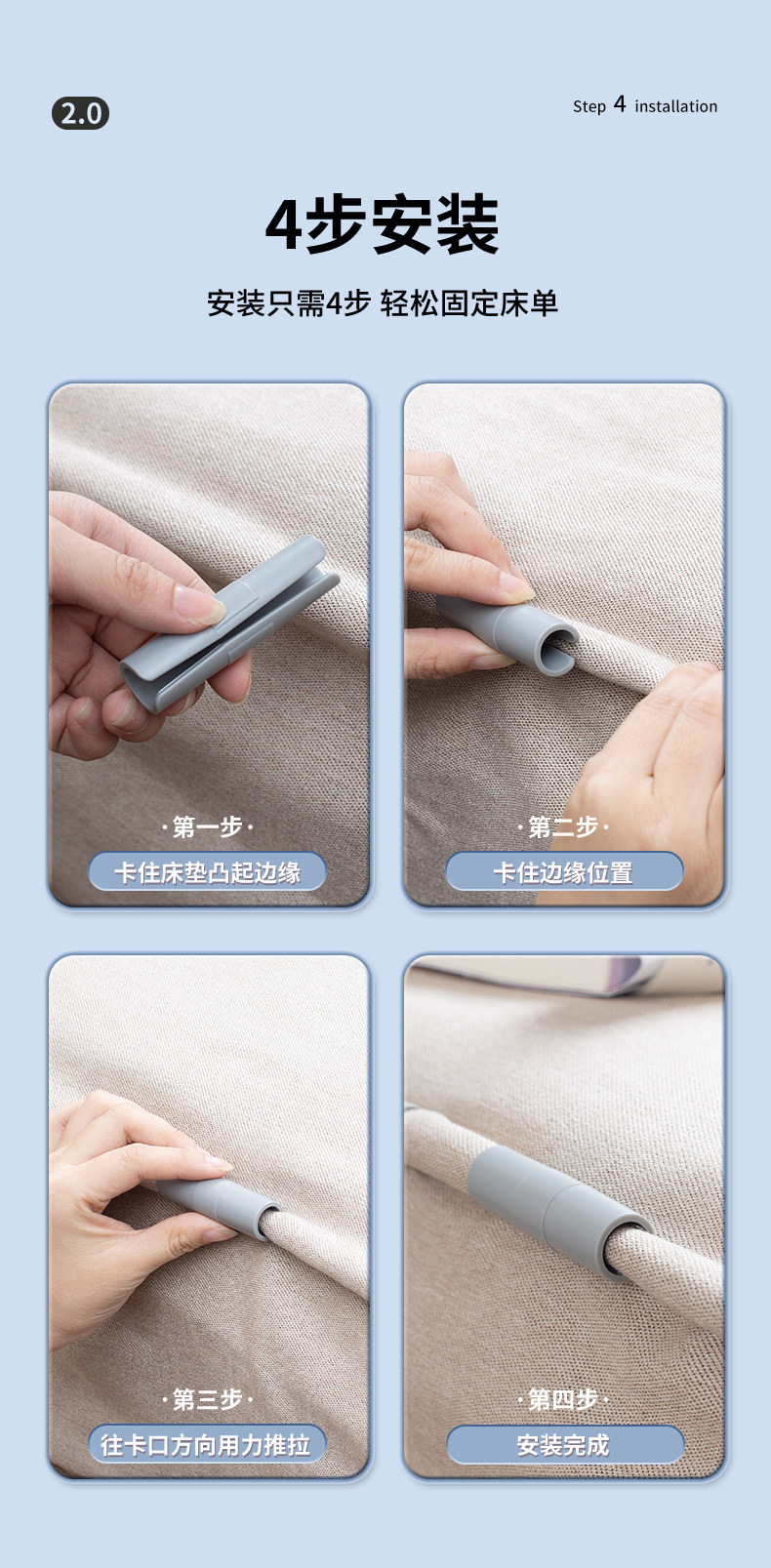 2.0

Step 4 installation

4步安装

安装只需4步 轻松固定床单

·第一步·

卡住床垫凸起边缘

·第二步·

卡住边缘位置

·第三步·

往卡口方向用力推拉

·第四步·

安装完成