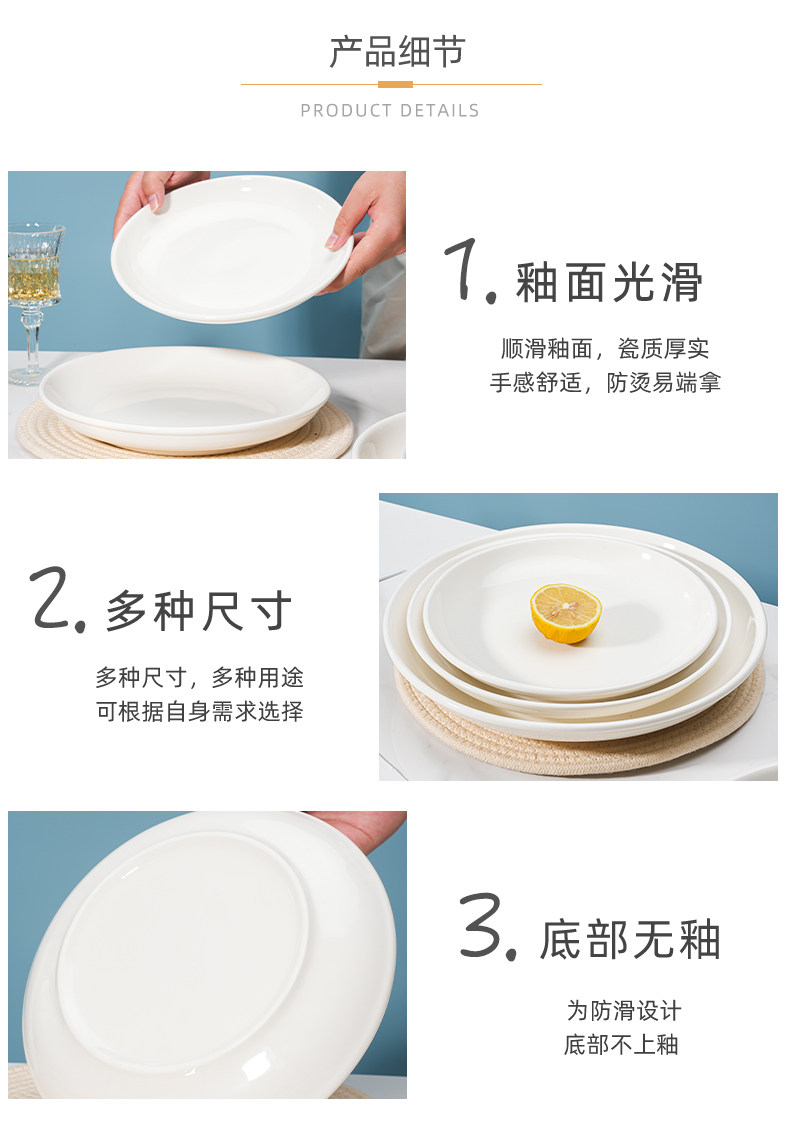 产品细节

PRODUCT DETAILS

1. 釉面光滑

顺滑釉面，瓷质厚实
手感舒适，防烫易端拿

2. 多种尺寸

多种尺寸，多种用途
可根据自身需求选择

3. 底部无釉

为防滑设计
底部不上釉