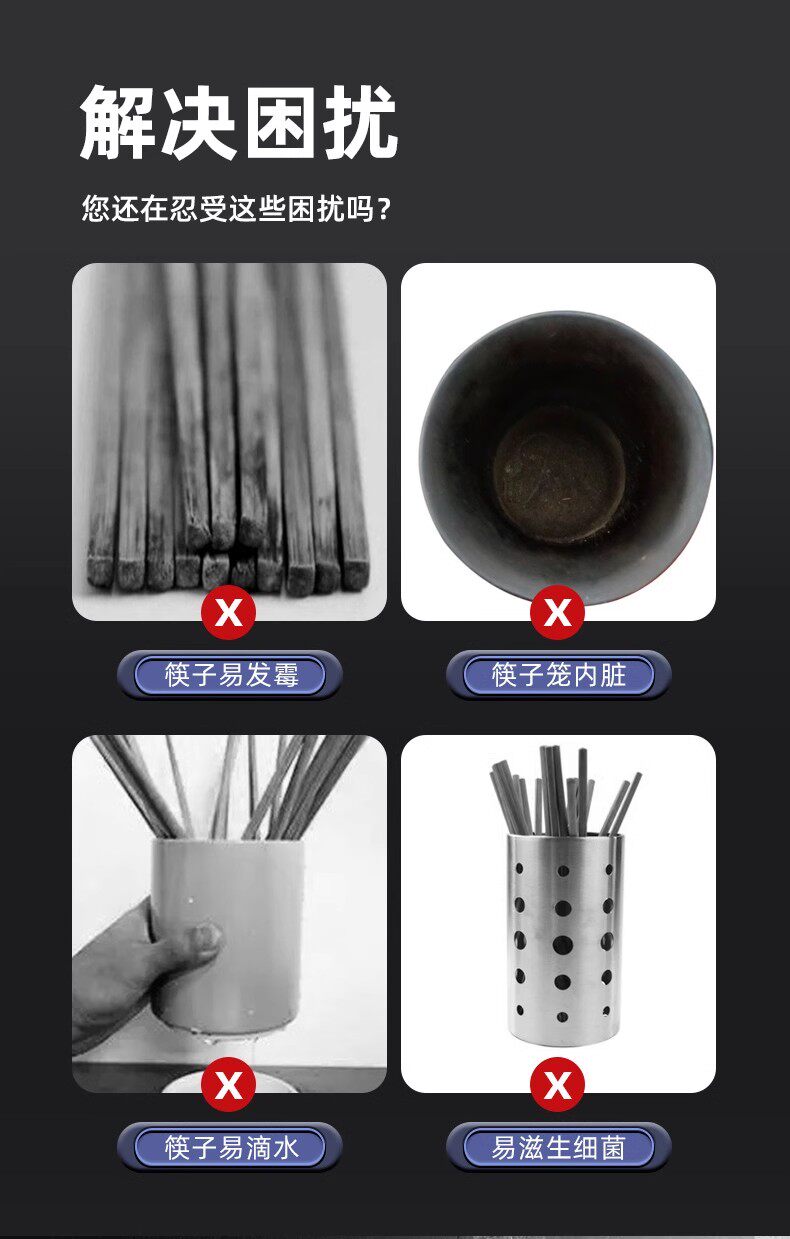 解决困扰

您还在忍受这些困扰吗？

X

筷子易发霉

X

筷子笼内脏

X

筷子易滴水

X

易滋生细菌