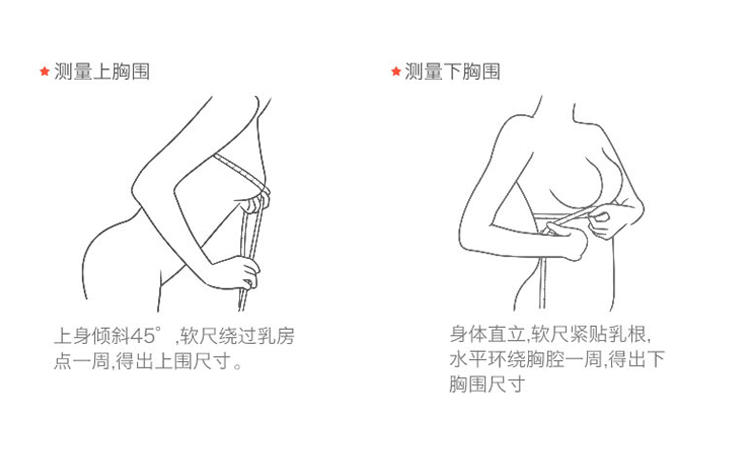 ★ 测量上胸围

上身倾斜45°,软尺绕过乳房点一周,得出上围尺寸。

★ 测量下胸围

身体直立,软尺紧贴乳根,水平环绕胸腔一周,得出下胸围尺寸