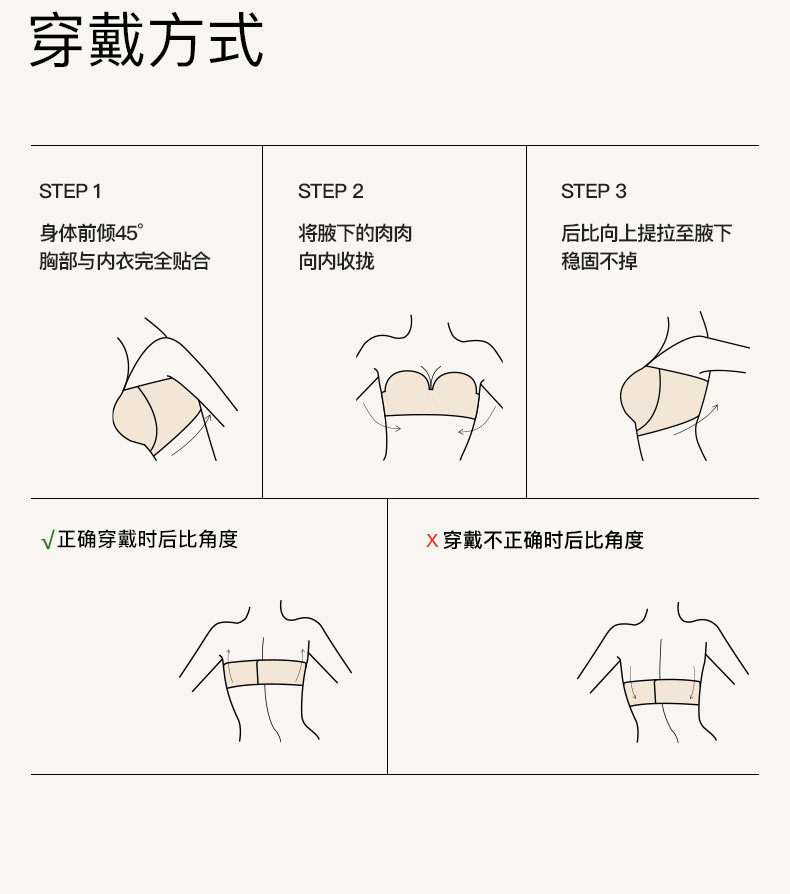 穿戴方式

STEP 1

身体前倾45°
胸部与内衣完全贴合

STEP 2

将腋下的肉肉
向内收拢

STEP 3

后比向上提拉至腋下
稳固不掉

√正确穿戴时后比角度

X 穿戴不正确时后比角度