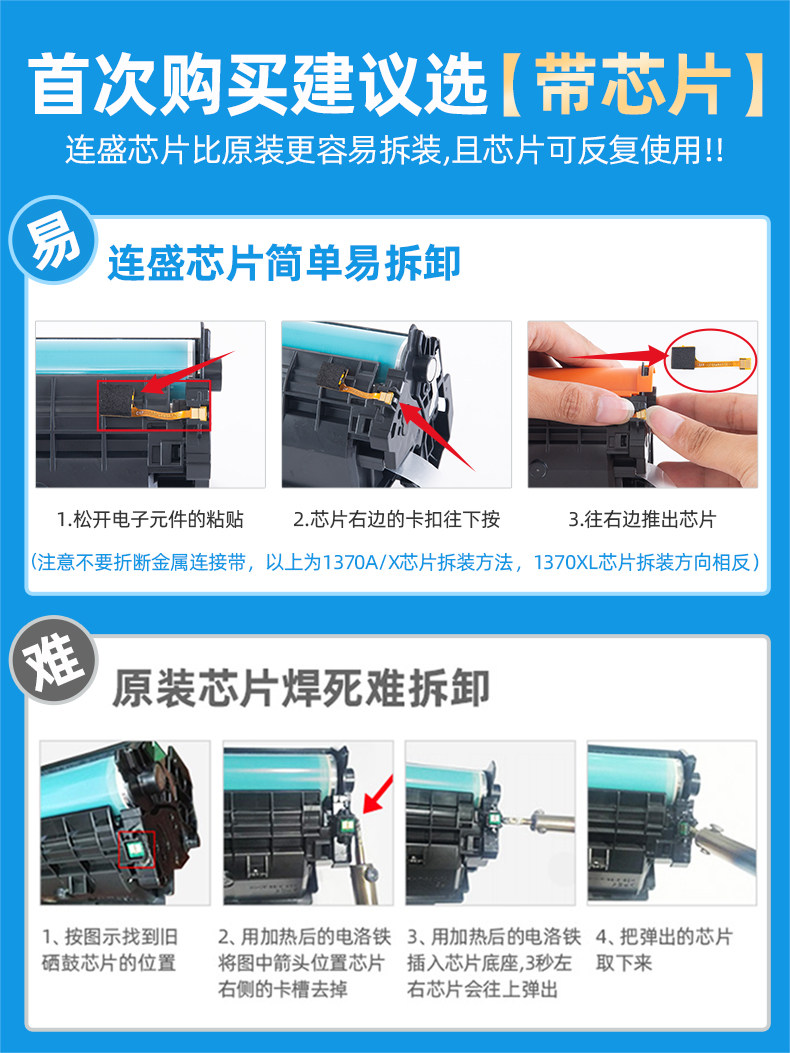 首次购买建议选【带芯片】

连盛芯片比原装更容易拆装,且芯片可反复使用!!

易

连盛芯片简单易拆卸

1.松开电子元件的粘贴

2.芯片右边的卡扣往下按

3.往右边推出芯片

(注意不要折断金属连接带，以上为1370A/X芯片拆装方法，1370XL芯片拆装方向相反)

难

原装芯片焊死难拆卸

1、按图示找到旧硒鼓芯片的位置

2、用加热后的电洛铁将图中箭头位置芯片右侧的卡槽去掉

3、用加热后的电洛铁插入芯片底座,3秒左右芯片会往上弹出

4、把弹出的芯片取下来