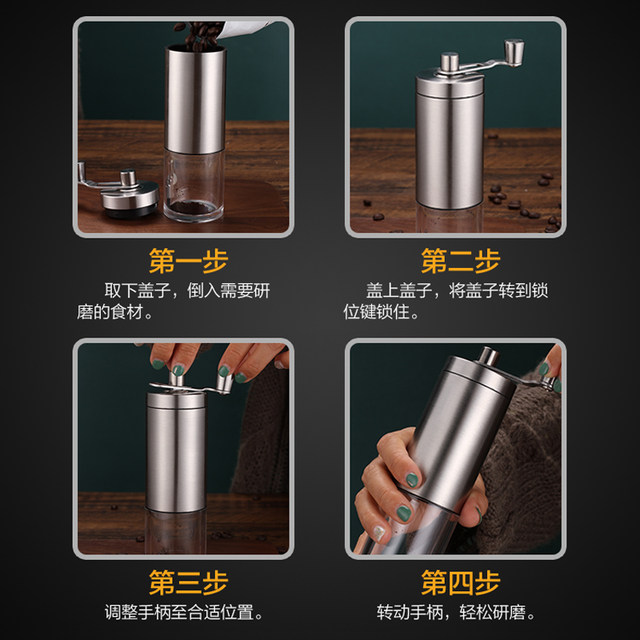 第一步

取下盖子，倒入需要研磨的食材。

第二步

盖上盖子，将盖子转到锁位键锁住。

第三步

调整手柄至合适位置。

第四步

转动手柄，轻松研磨。