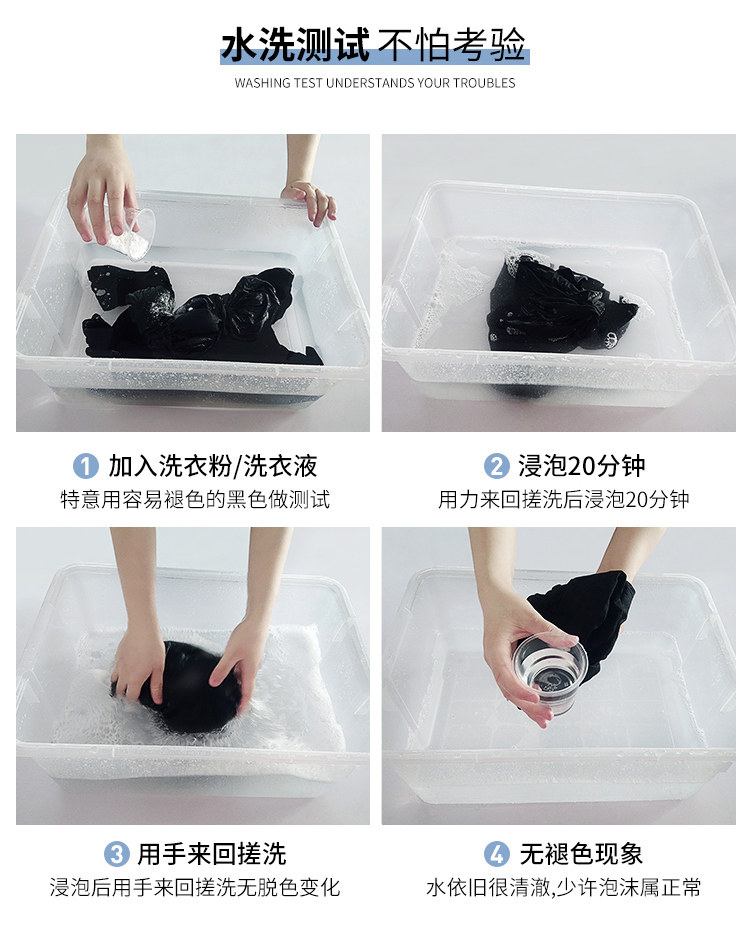 水洗测试 不怕考验
WASHING TEST UNDERSTANDS YOUR TROUBLES

1 加入洗衣粉/洗衣液
特意用容易褪色的黑色做测试

2 浸泡20分钟
用力来回搓洗后浸泡20分钟

3 用手来回搓洗
浸泡后用手来回搓洗无脱色变化

4 无褪色现象
水依旧很清澈,少许泡沫属正常