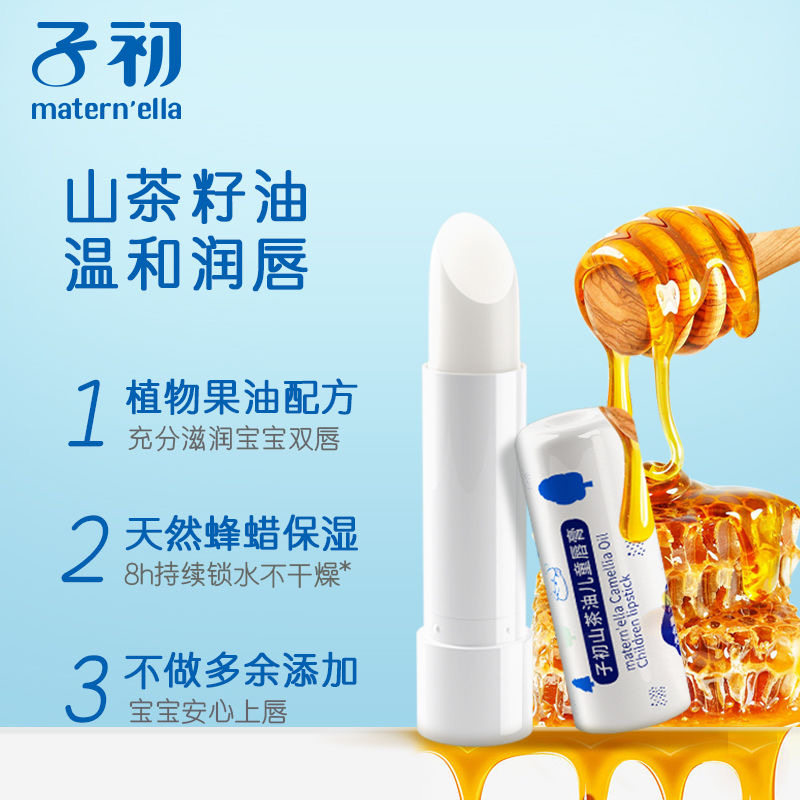 子初
matern'ella

山茶籽油
温和润唇

1 植物果油配方
充分滋润宝宝双唇

2 天然蜂蜡保湿
8h持续锁水不干燥*

3 不做多余添加
宝宝安心上唇

子初山茶油儿童唇膏
matern'ella Camellia Oil
Children lipstick