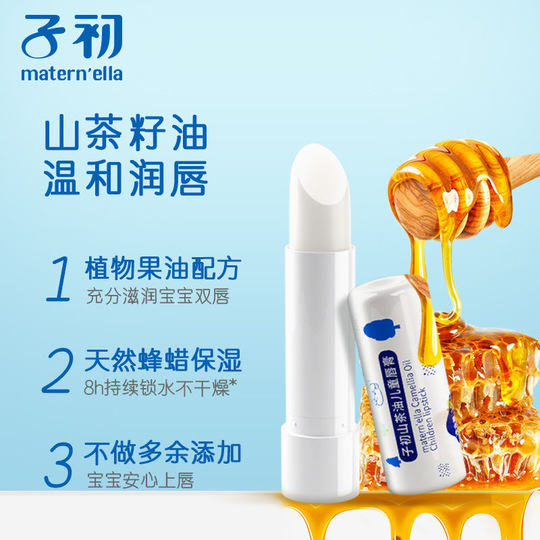 子初
matern'ella

山茶籽油
温和润唇

1 植物果油配方
充分滋润宝宝双唇

2 天然蜂蜡保湿
8h持续锁水不干燥*

3 不做多余添加
宝宝安心上唇

子初山茶油儿童唇膏
matern'ella Camellia Oil
Children lipstick