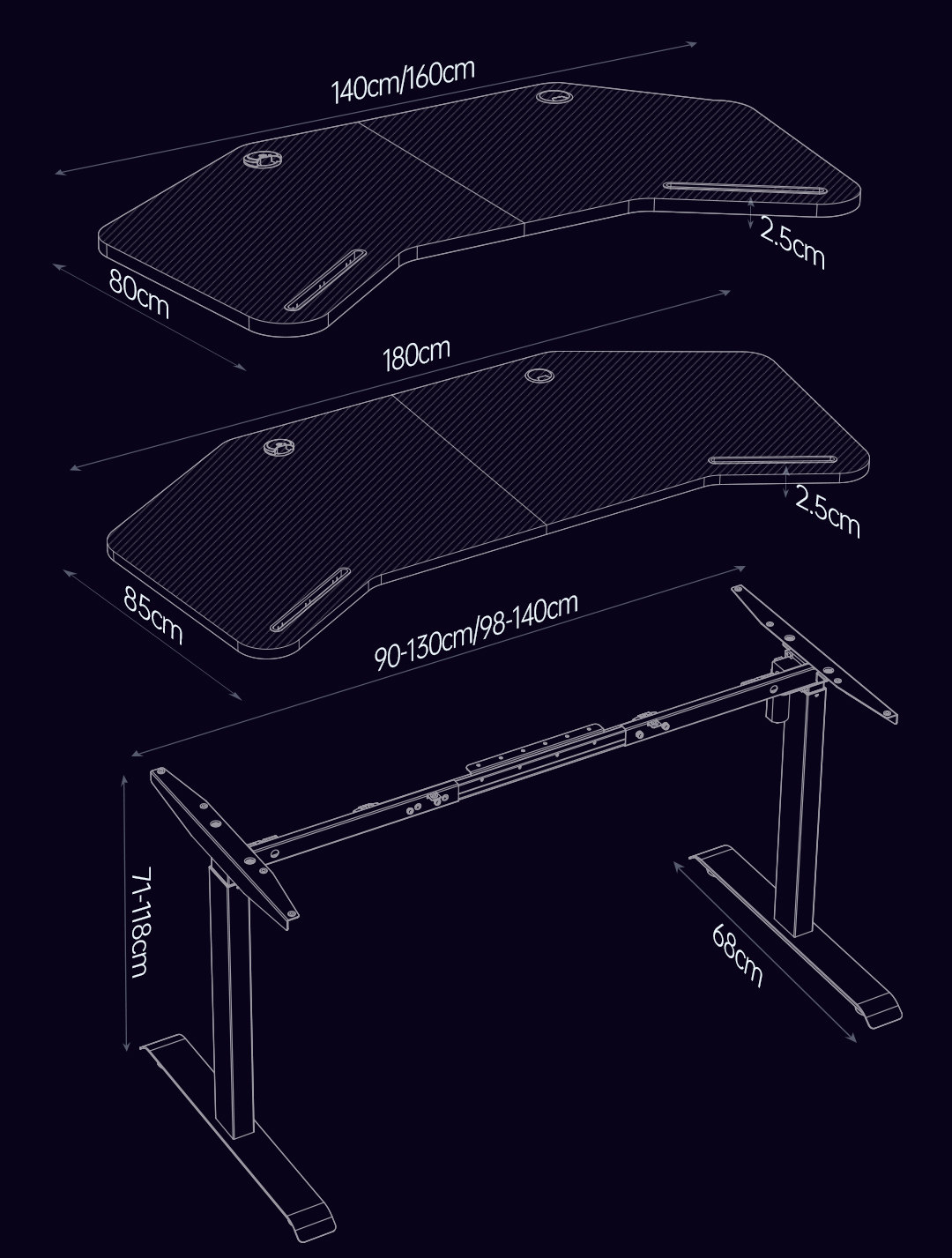 140cm/160cm

2.5cm

80cm

180cm

2.5cm

85cm

90-130cm/98-140cm

71-118cm

68cm