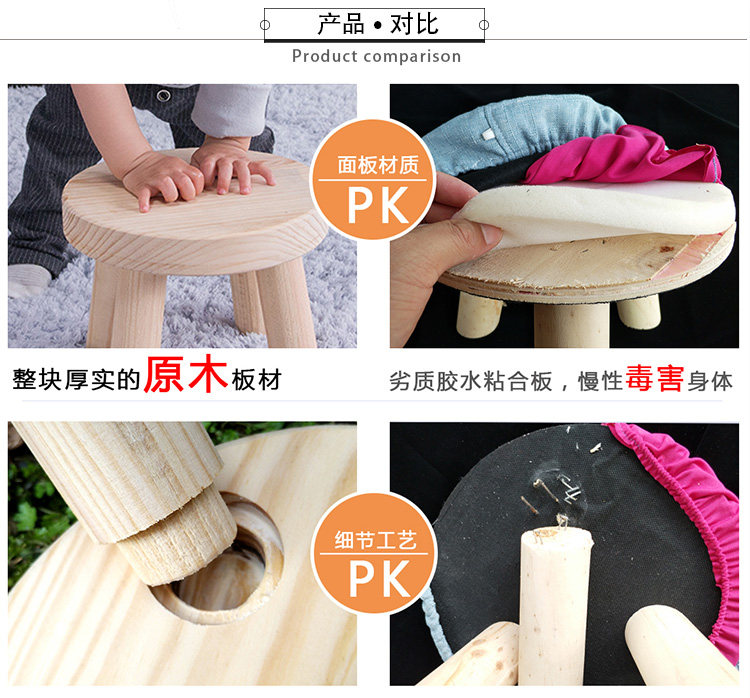 产品 • 对比
Product comparison

面板材质
PK

整块厚实的原木板材

劣质胶水粘合板，慢性毒害身体

细节工艺
PK