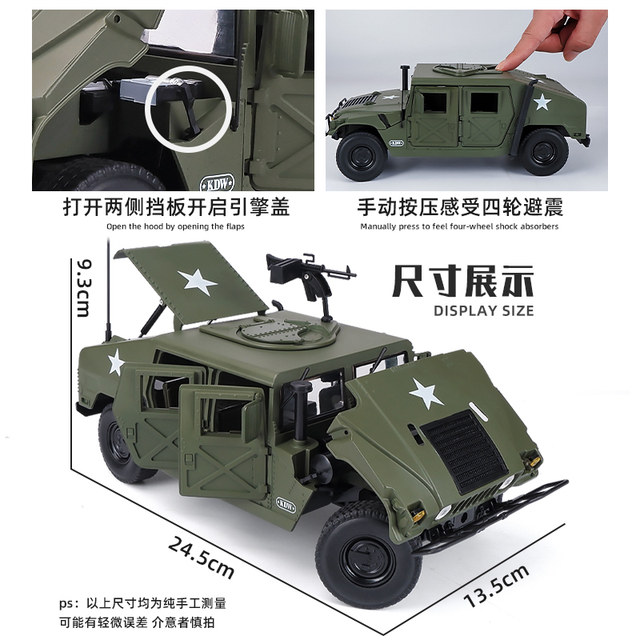 KDW

打开两侧挡板开启引擎盖
Open the hood by opening the flaps

手动按压感受四轮避震
Manually press to feel four-wheel shock absorbers

9.3cm

尺寸展示
DISPLAY SIZE

KDW

24.5cm

13.5cm

ps：以上尺寸均为纯手工测量
可能有轻微误差 介意者慎拍