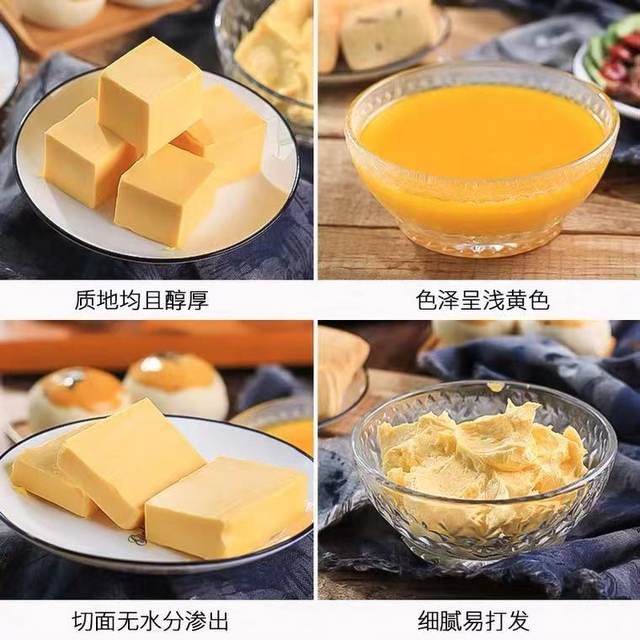 质地均且醇厚

色泽呈浅黄色

切面无水分渗出

细腻易打发