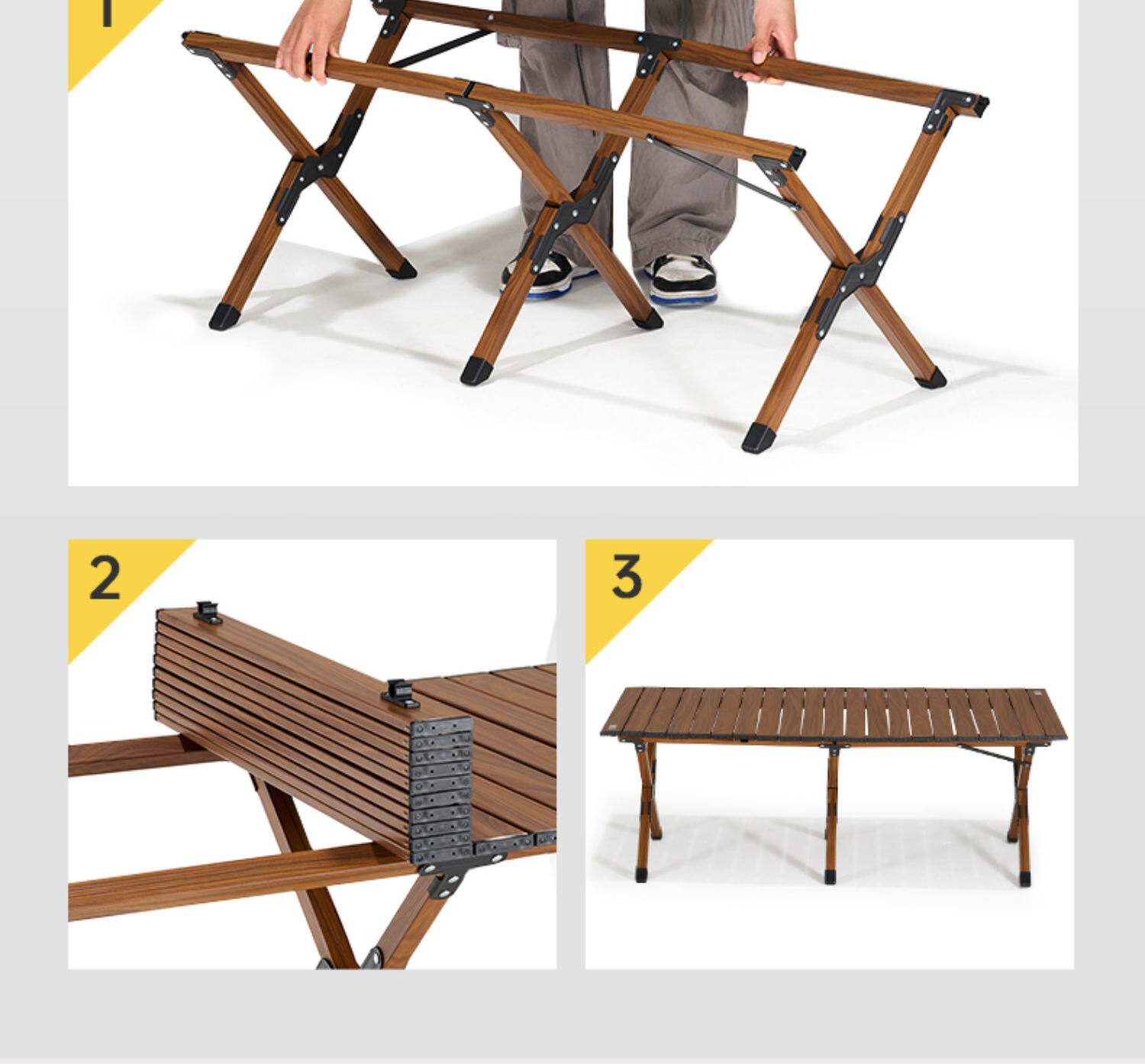 1

2

3