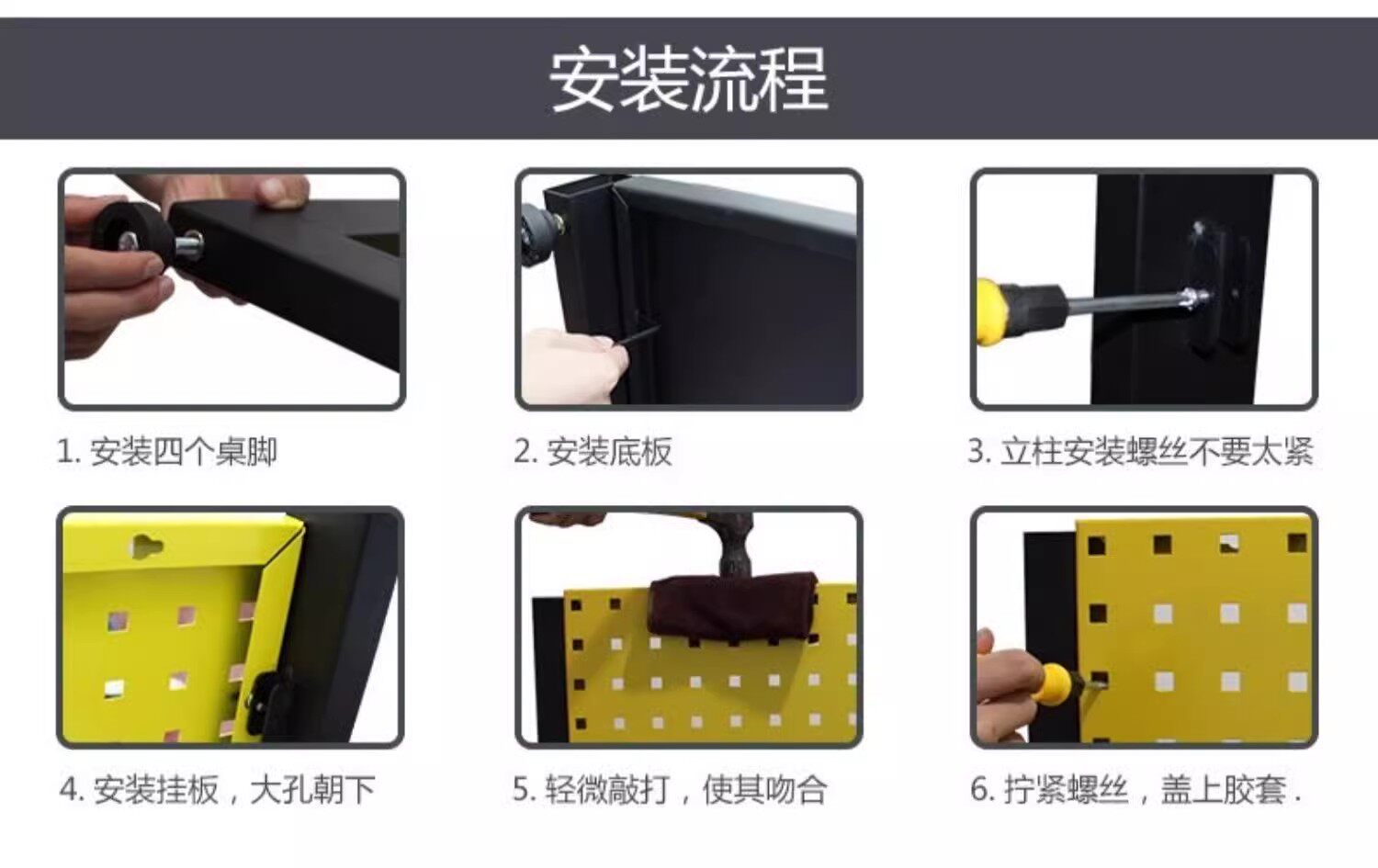 安装流程

1. 安装四个桌脚

2. 安装底板

3. 立柱安装螺丝不要太紧

4. 安装挂板，大孔朝下

5. 轻微敲打，使其吻合

6. 拧紧螺丝，盖上胶套 .