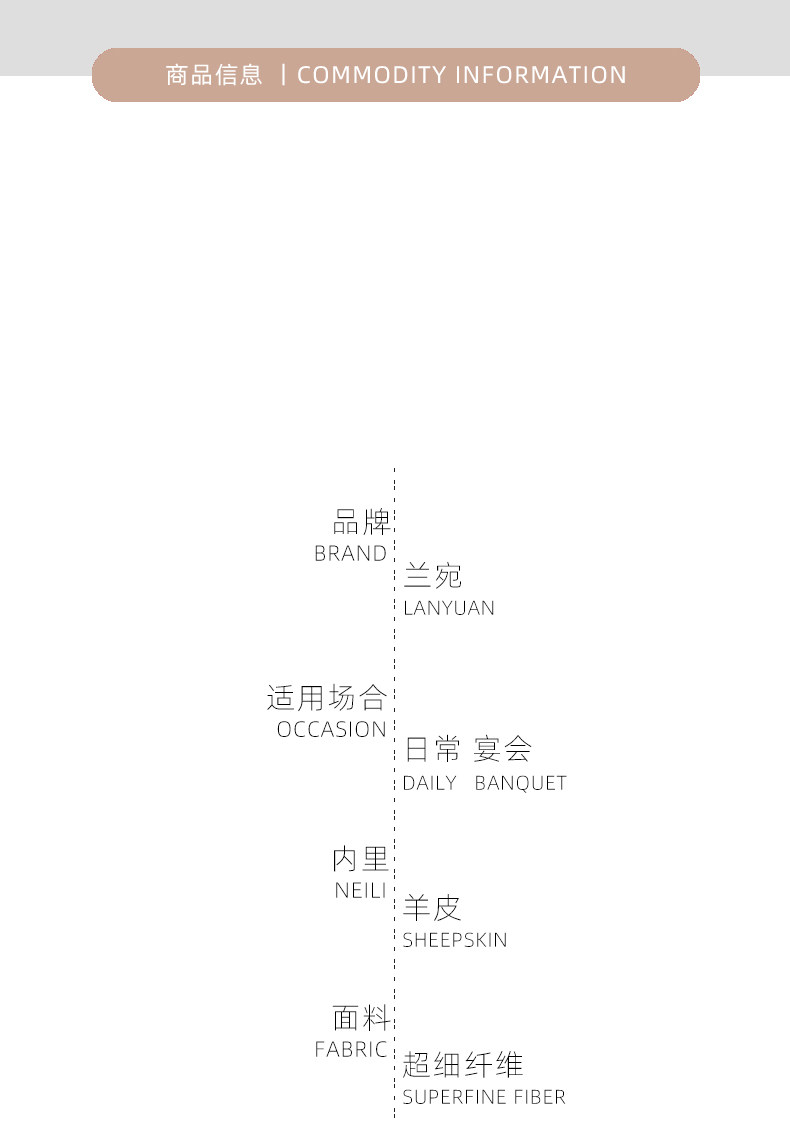 商品信息 | COMMODITY INFORMATION

品牌
BRAND

兰宛
LANYUAN

适用场合
OCCASION

日常 宴会
DAILY BANQUET

内里
NEILI

羊皮
SHEEPSKIN

面料
FABRIC

超细纤维
SUPERFINE FIBER