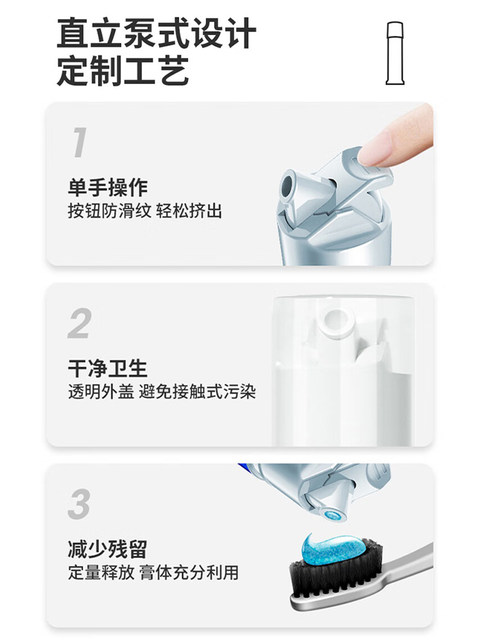 直立泵式设计
定制工艺

1
单手操作
按钮防滑纹 轻松挤出

2
干净卫生
透明外盖 避免接触式污染

3
减少残留
定量释放 膏体充分利用