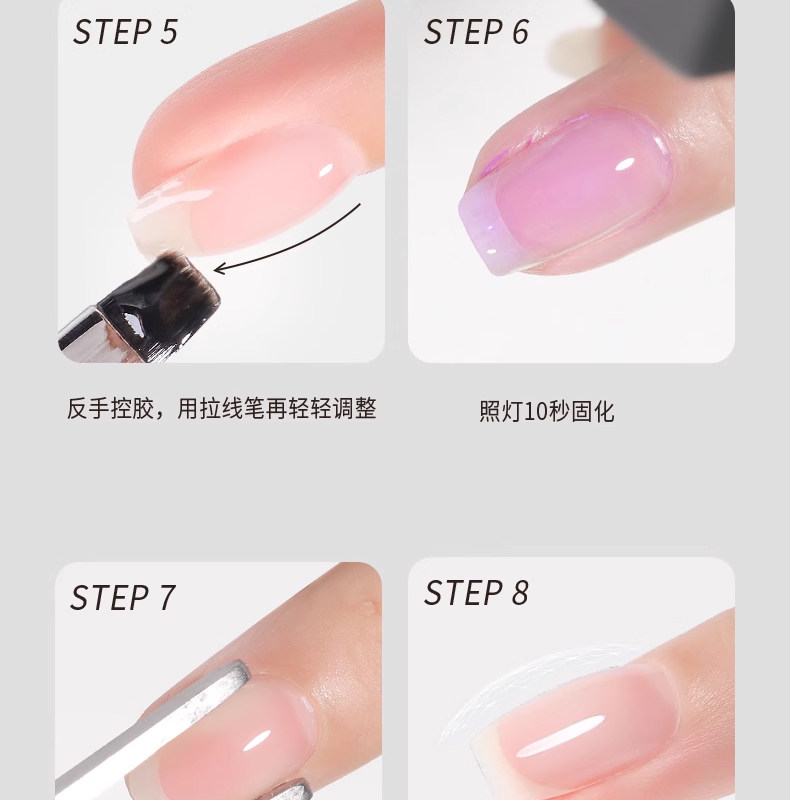 STEP 5

反手控胶，用拉线笔再轻轻调整

STEP 6

照灯10秒固化

STEP 7

STEP 8