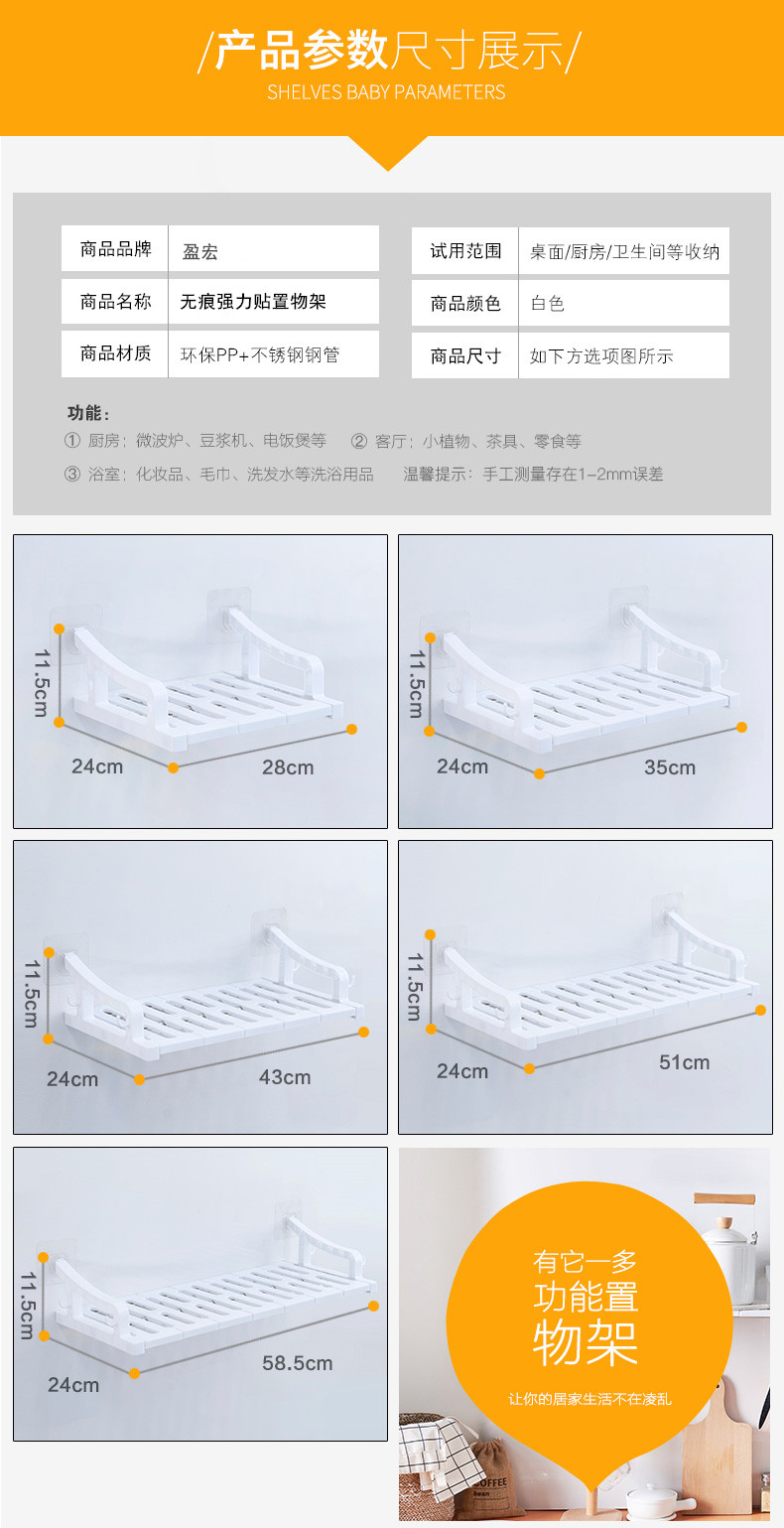 /产品参数尺寸展示/
SHELVES BABY PARAMETERS

| 商品品牌 | 盈宏 |
|---|---|
| 商品名称 | 无痕强力贴置物架 |
| 商品材质 | 环保PP+不锈钢钢管 |

| 试用范围 | 桌面/厨房/卫生间等收纳 |
|---|---|
| 商品颜色 | 白色 |
| 商品尺寸 | 如下方选项图所示 |

功能：
① 厨房：微波炉、豆浆机、电饭煲等 ② 客厅：小植物、茶具、零食等
③ 浴室：化妆品、毛巾、洗发水等洗浴用品 温馨提示：手工测量存在1-2mm误差

11.5cm
24cm
28cm

11.5cm
24cm
35cm

11.5cm
24cm
43cm

11.5cm
24cm
51cm

11.5cm
24cm
58.5cm

有它一多
功能置
物架
让你的居家生活不在凌乱

COFFEE
bean