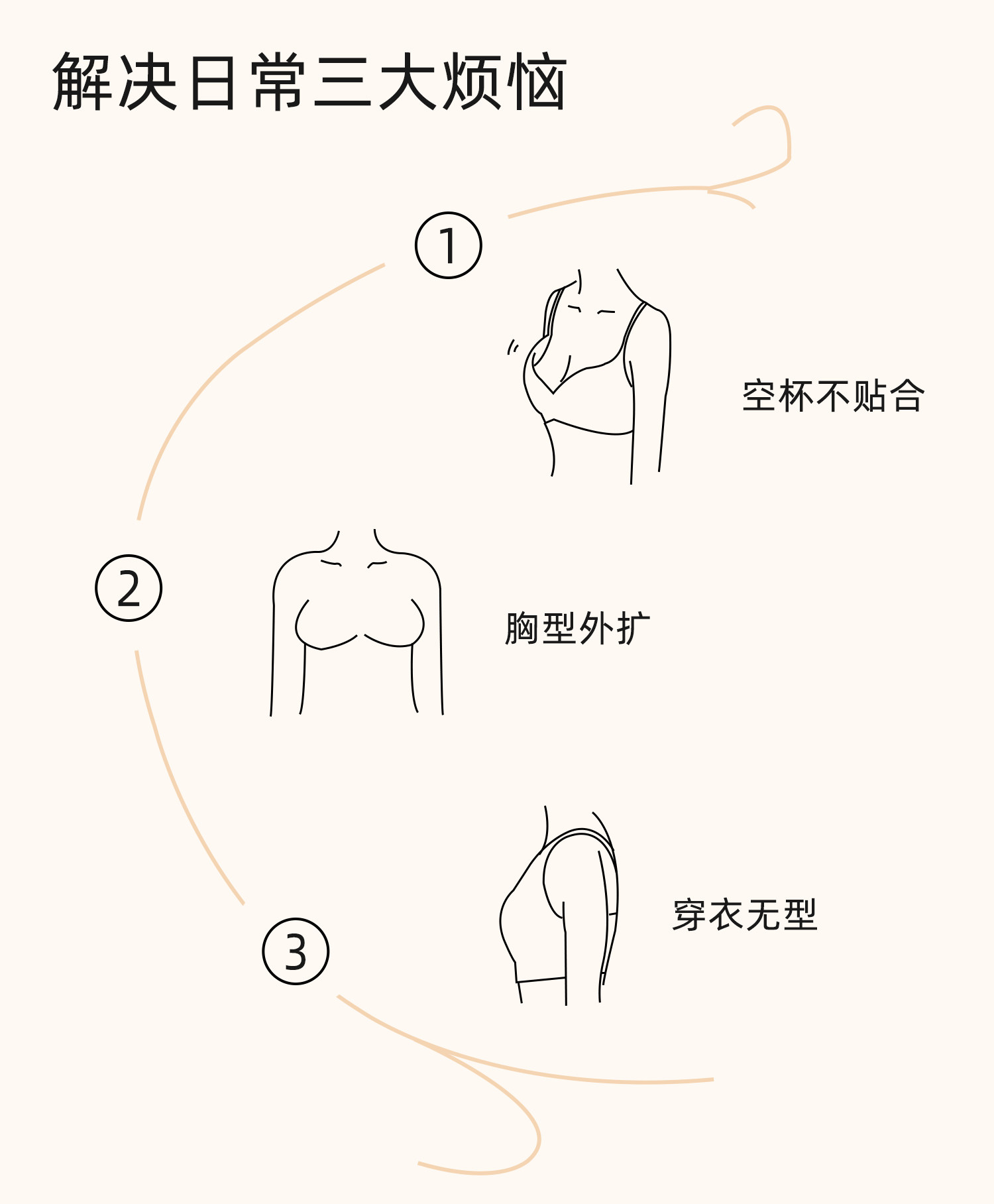 解决日常三大烦恼

1

空杯不贴合

2

胸型外扩

3

穿衣无型